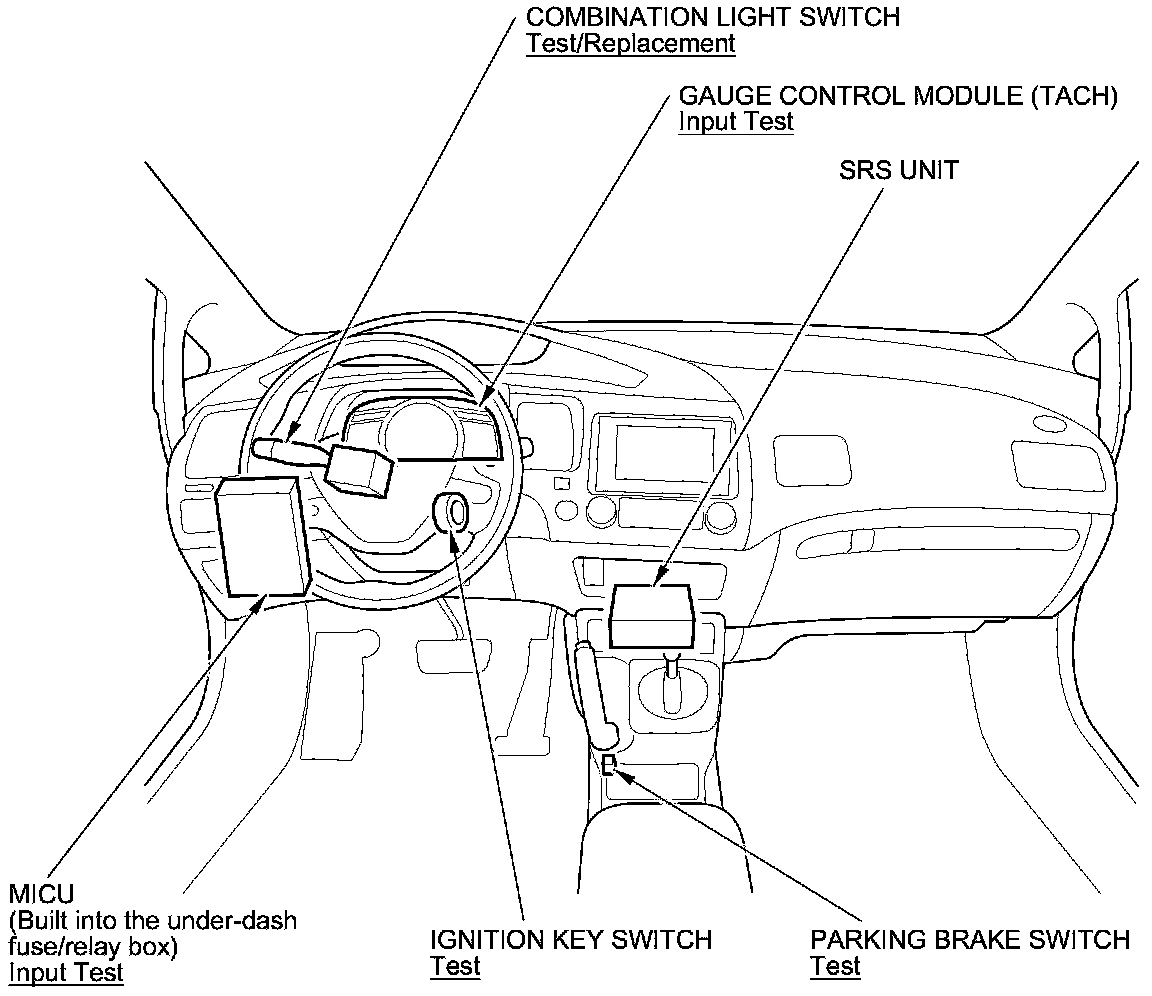 COMBINATION LIGHT SWITCH
Test/Replacement

GAUGE CONTROL MODULE (TACH)
Input Test

SRS UNIT

MICU
(Built into the under-dash fuse/relay box)
Input Test

IGNITION KEY SWITCH
Test

PARKING BRAKE SWITCH
Test