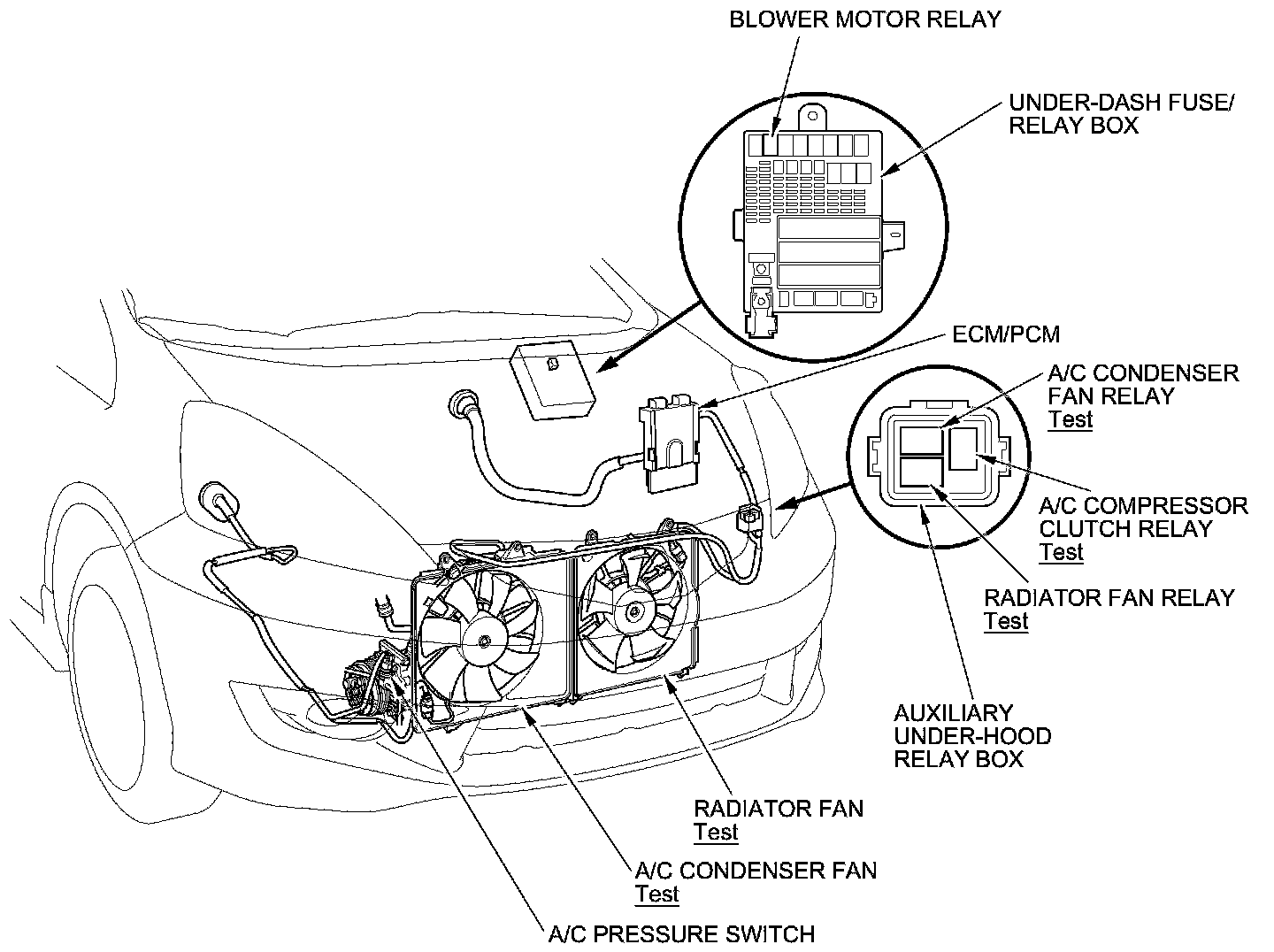 BLOWER MOTOR RELAY

UNDER-DASH FUSE/
RELAY BOX

ECM/PCM

A/C CONDENSER
FAN RELAY
Test

A/C COMPRESSOR
CLUTCH RELAY
Test

RADIATOR FAN RELAY
Test

AUXILIARY
UNDER-HOOD
RELAY BOX

RADIATOR FAN
Test

A/C CONDENSER FAN
Test

A/C PRESSURE SWITCH