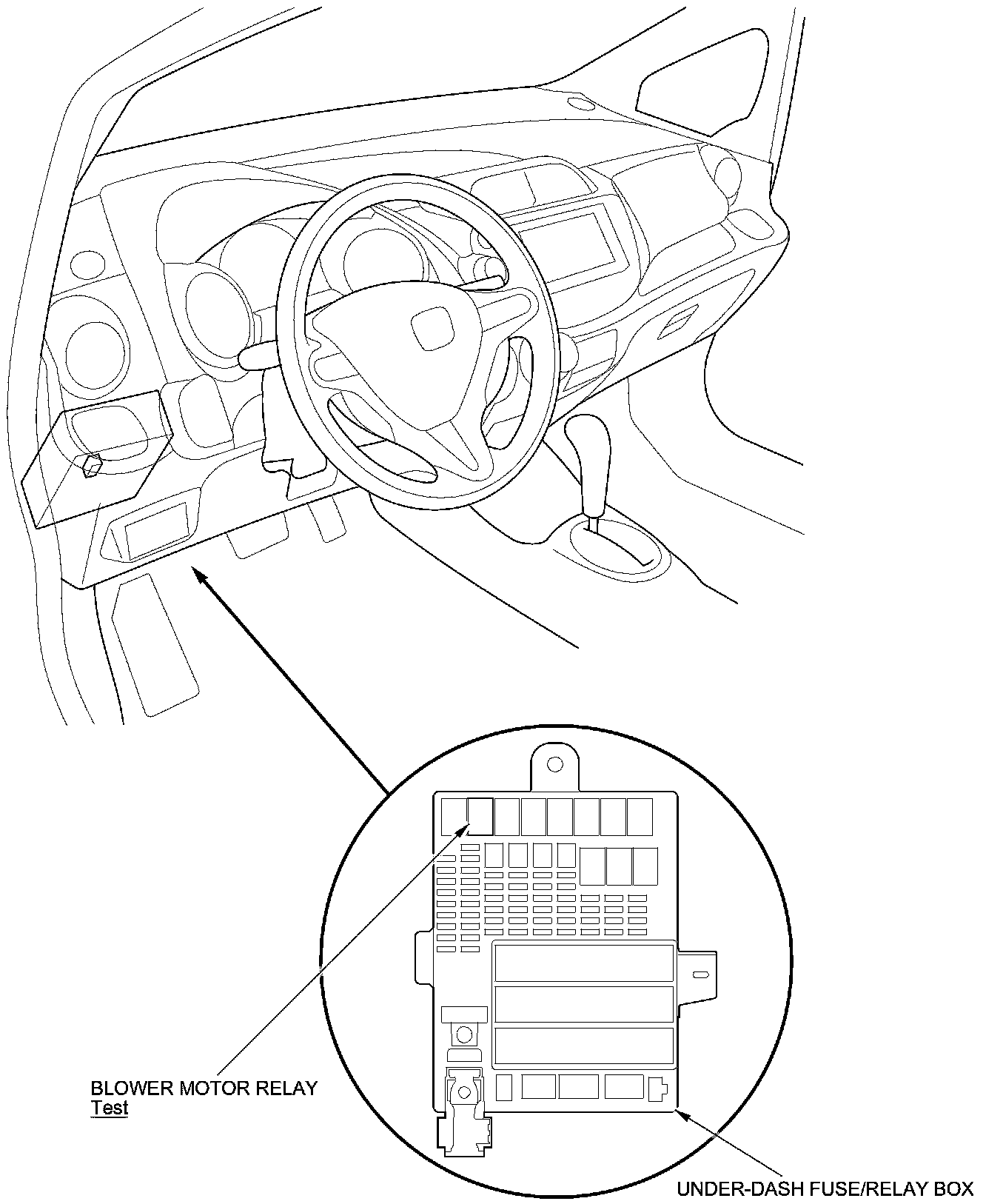 BLOWER MOTOR RELAY
Test

UNDER-DASH FUSE/RELAY BOX