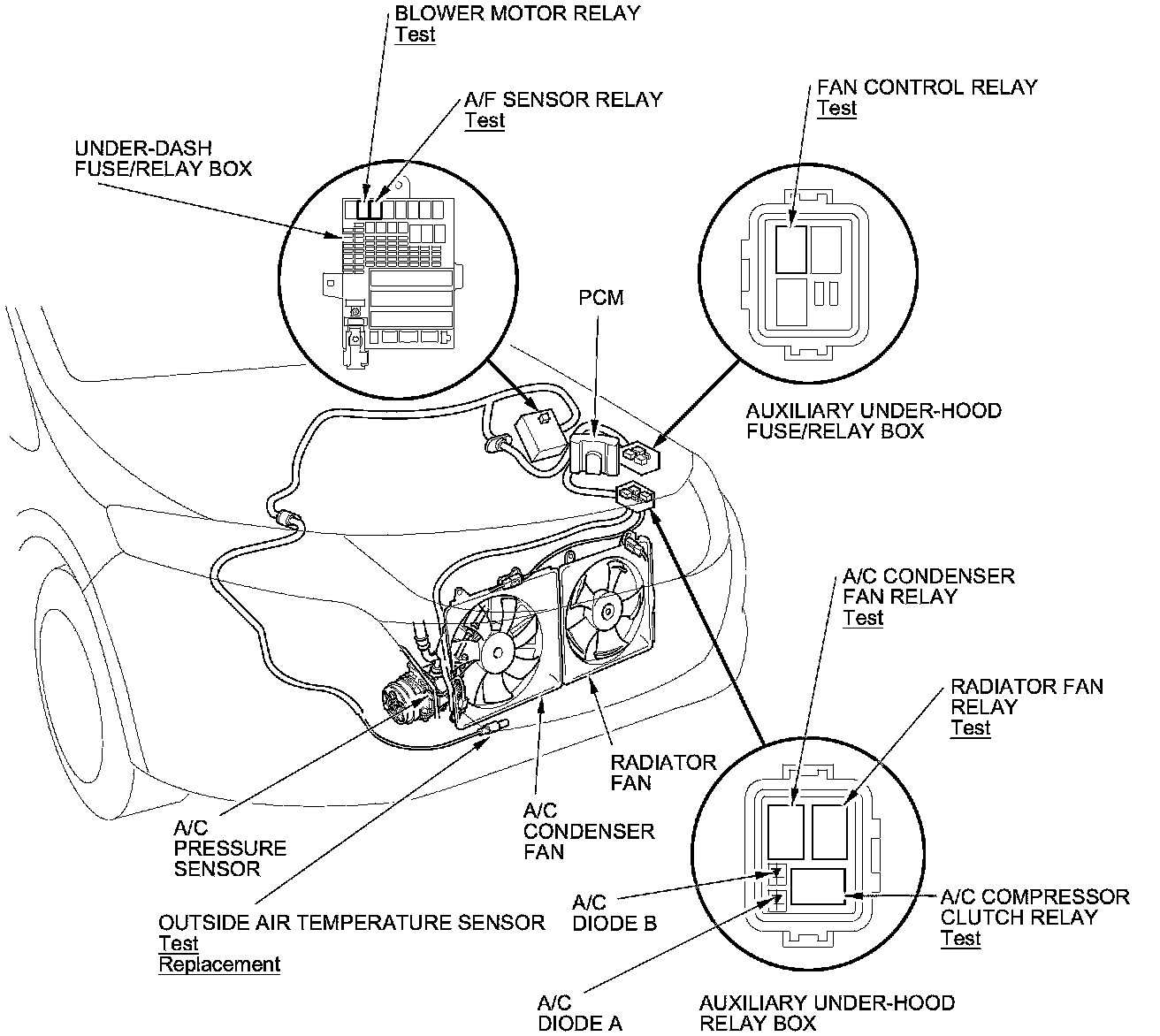 BLOWER MOTOR RELAY
Test

A/F SENSOR RELAY
Test

UNDER-DASH
FUSE/RELAY BOX

FAN CONTROL RELAY
Test

PCM

AUXILIARY UNDER-HOOD
FUSE/RELAY BOX

A/C CONDENSER
FAN RELAY
Test

RADIATOR FAN
RELAY
Test

RADIATOR
FAN

A/C
CONDENSER
FAN

A/C
PRESSURE
SENSOR

OUTSIDE AIR TEMPERATURE SENSOR
Test
Replacement

A/C
DIODE B

A/C COMPRESSOR
CLUTCH RELAY
Test

A/C
DIODE A

AUXILIARY UNDER-HOOD
RELAY BOX