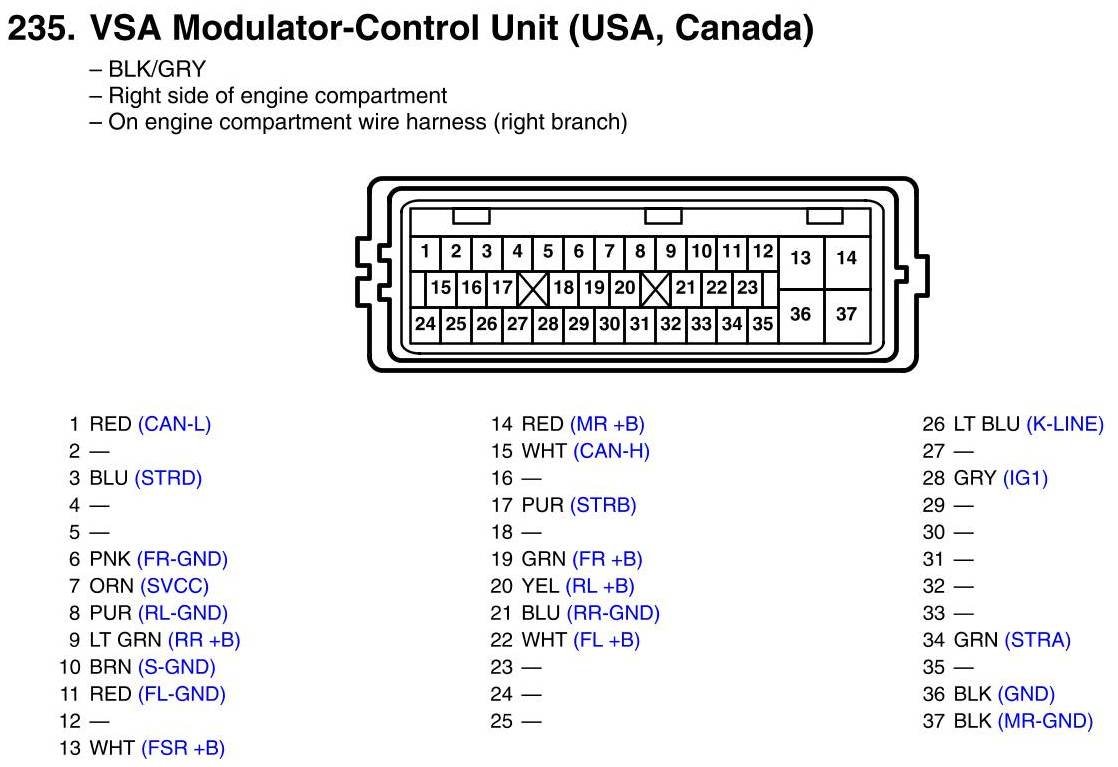 235. VSA Modulator-Control Unit (USA, Canada)

– BLK/GRY
– Right side of engine compartment
– On engine compartment wire harness (right branch)

1 2 3 4 5 6 7 8 9 10 11 12 13 14
15 16 17 18 19 20 21 22 23
24 25 26 27 28 29 30 31 32 33 34 35 36 37

1 RED (CAN-L)
2 —
3 BLU (STRD)
4 —
5 —
6 PNK (FR-GND)
7 ORN (SVCC)
8 PUR (RL-GND)
9 LT GRN (RR +B)
10 BRN (S-GND)
11 RED (FL-GND)
12 —
13 WHT (FSR +B)

14 RED (MR +B)
15 WHT (CAN-H)
16 —
17 PUR (STRB)
18 —
19 GRN (FR +B)
20 YEL (RL +B)
21 BLU (RR-GND)
22 WHT (FL +B)
23 —
24 —
25 —

26 LT BLU (K-LINE)
27 —
28 GRY (IG1)
29 —
30 —
31 —
32 —
33 —
34 GRN (STRA)
35 —
36 BLK (GND)
37 BLK (MR-GND)