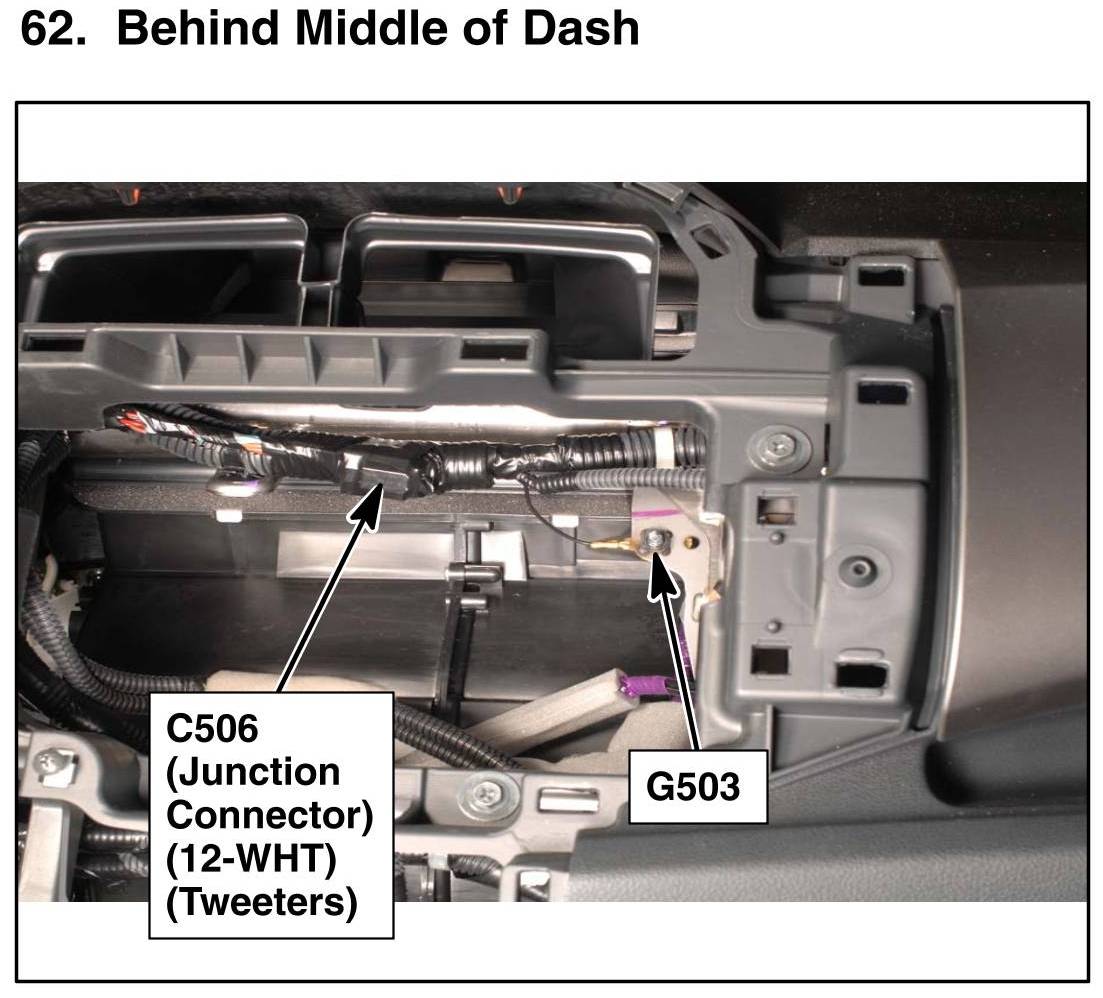 62. Behind Middle of Dash

C506
(Junction
Connector)
(12-WHT)
(Tweeters)

G503