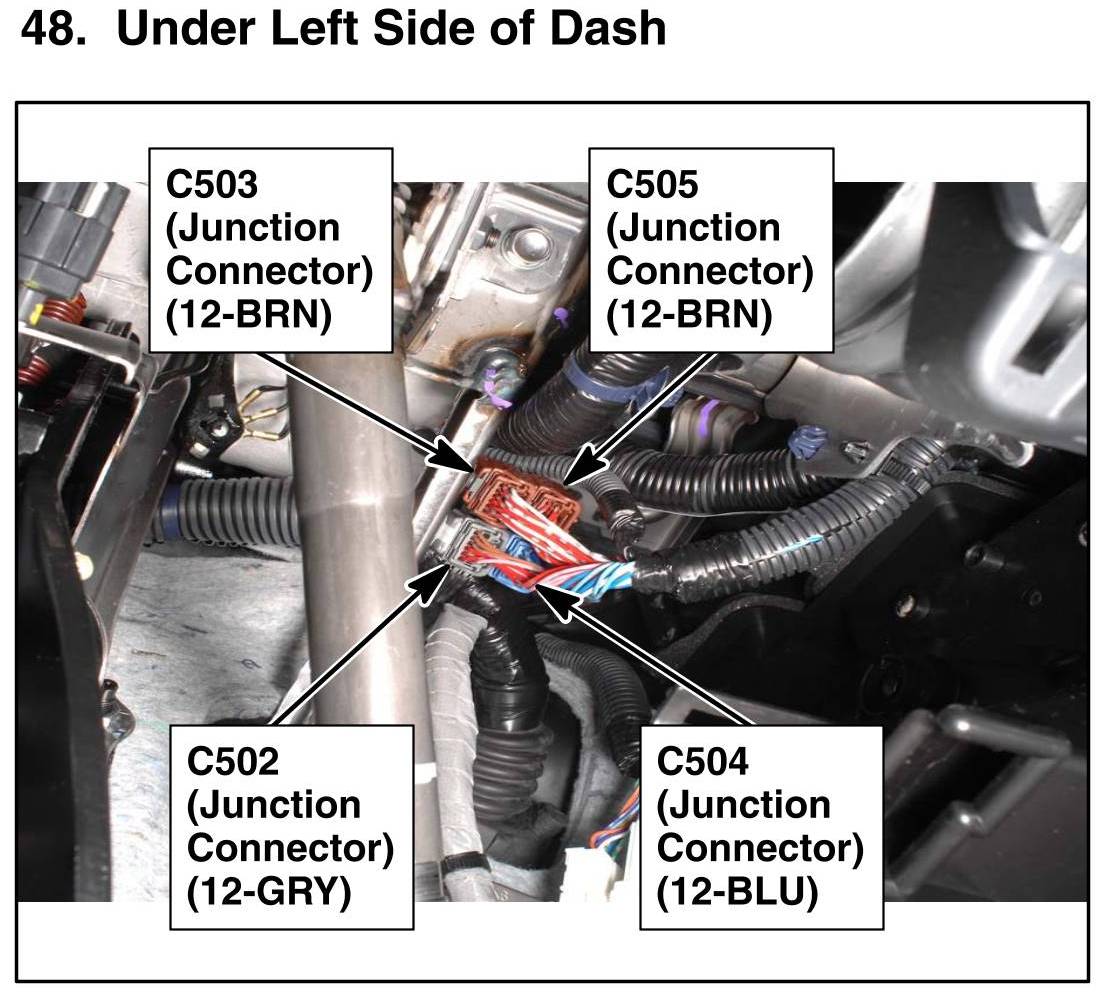 48. Under Left Side of Dash

C503 (Junction Connector) (12-BRN)

C505 (Junction Connector) (12-BRN)

C502 (Junction Connector) (12-GRY)

C504 (Junction Connector) (12-BLU)