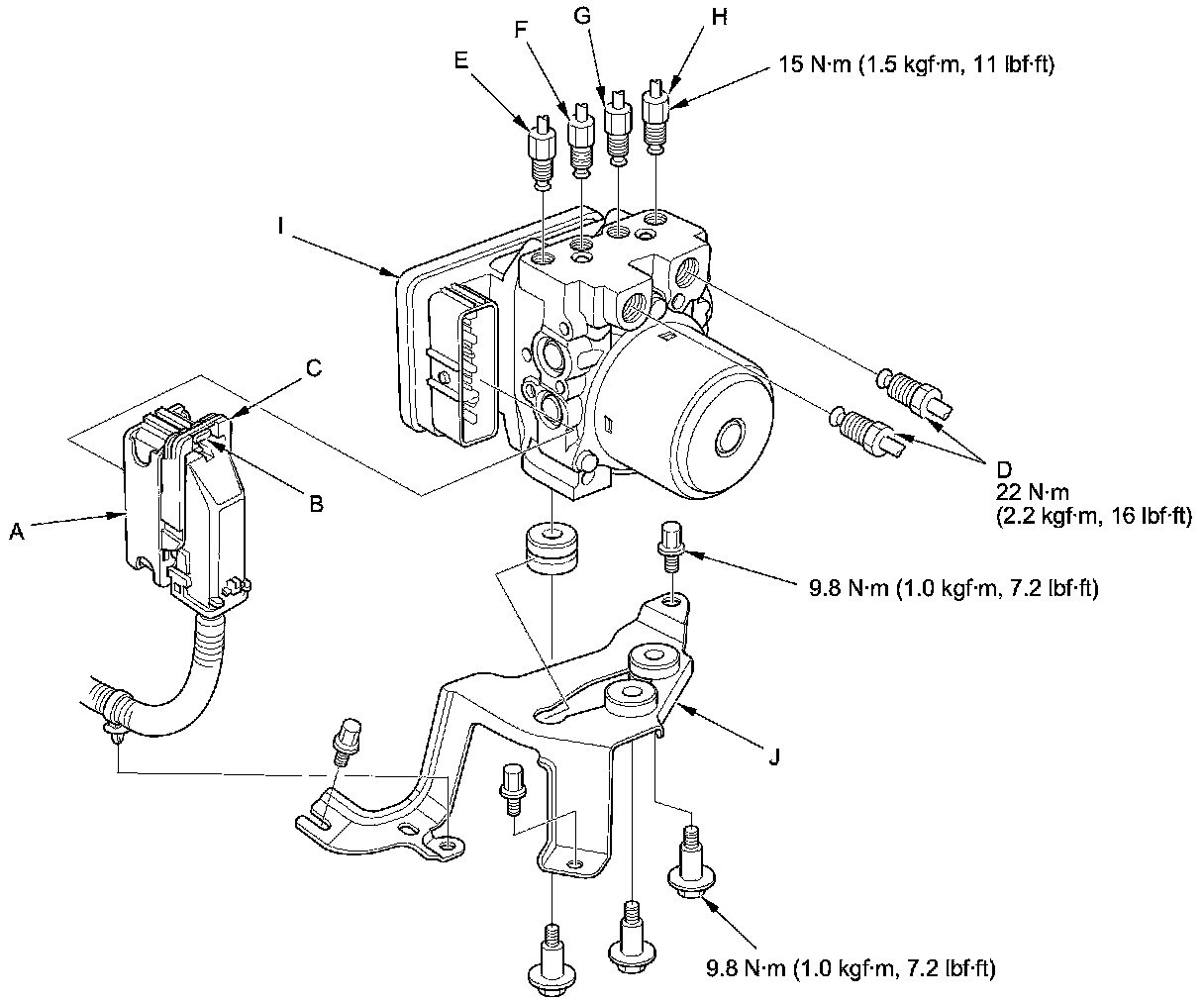 E
F
G
H
15 N·m (1.5 kgf·m, 11 lbf·ft)

I

C

B

A

D
22 N·m
(2.2 kgf·m, 16 lbf·ft)

9.8 N·m (1.0 kgf·m, 7.2 lbf·ft)

J

9.8 N·m (1.0 kgf·m, 7.2 lbf·ft)