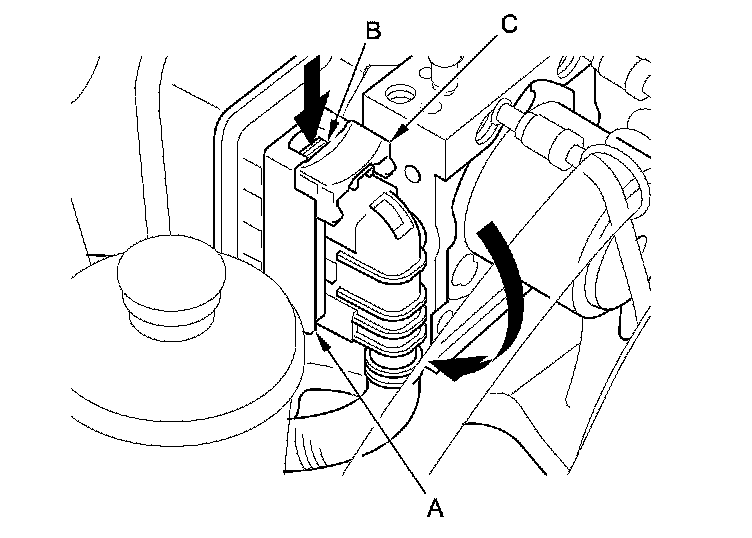 B
C
A