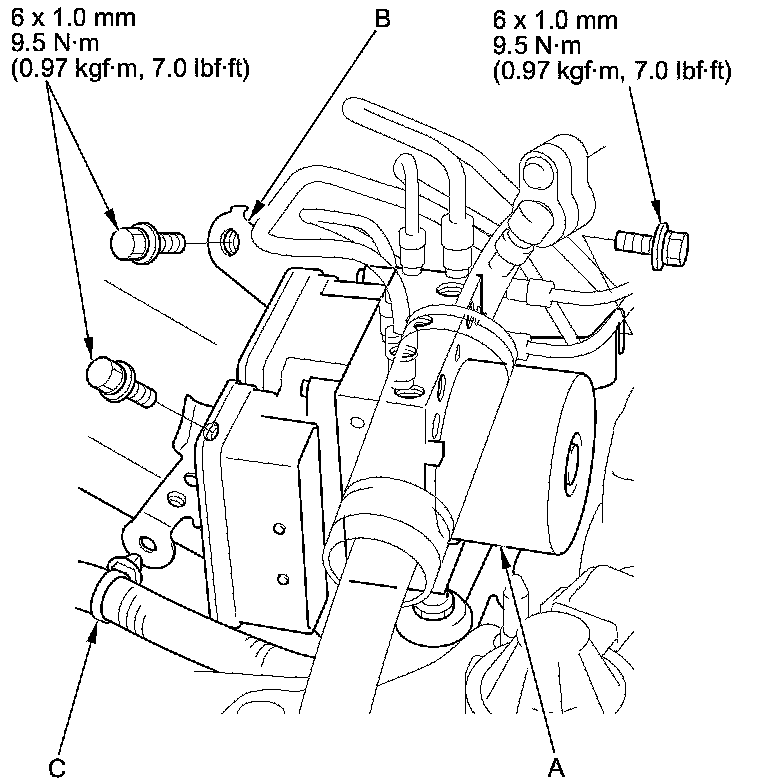 6 x 1.0 mm
9.5 N·m
(0.97 kgf·m, 7.0 lbf·ft)

B

6 x 1.0 mm
9.5 N·m
(0.97 kgf·m, 7.0 lbf·ft)

C

A