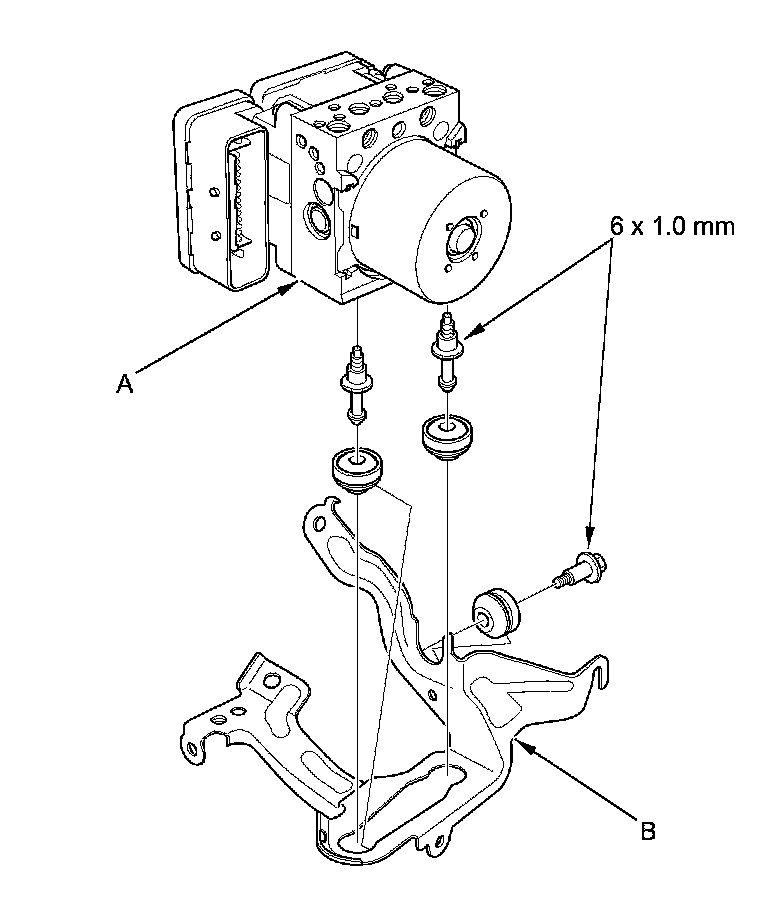 6 x 1.0 mm
A
B