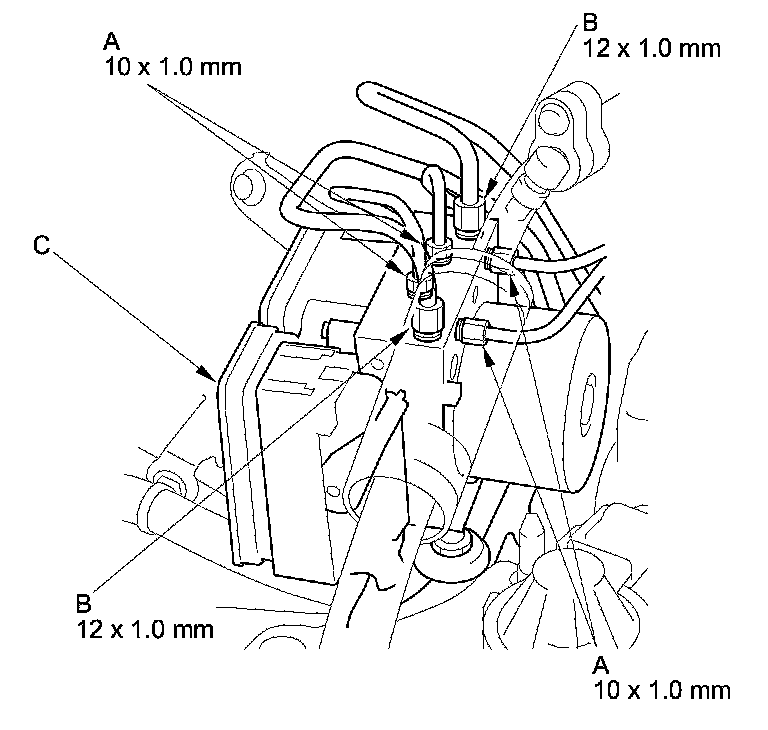 A
10 x 1.0 mm

B
12 x 1.0 mm

C

B
12 x 1.0 mm

A
10 x 1.0 mm