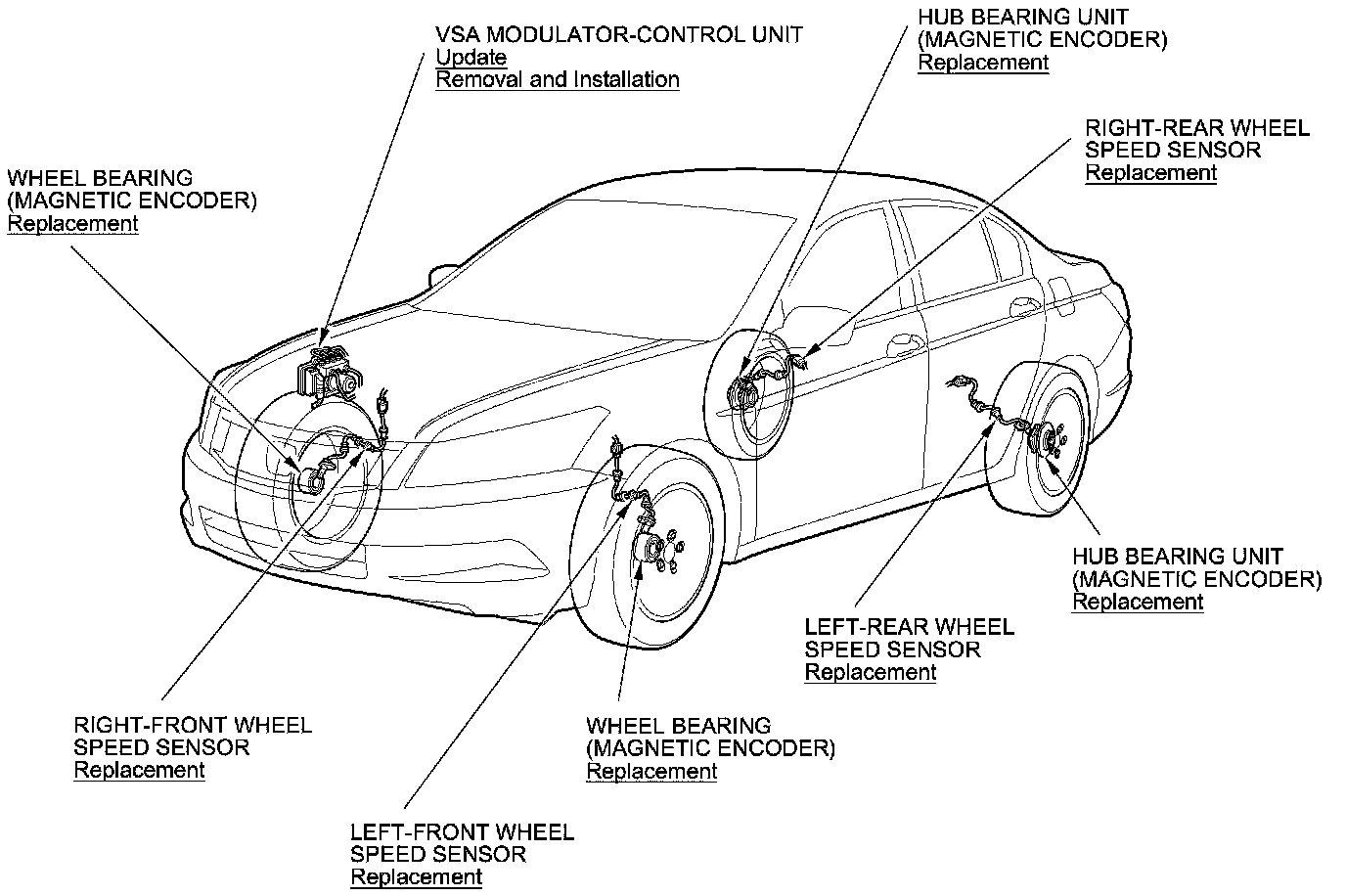 VSA MODULATOR-CONTROL UNIT
Update
Removal and Installation

HUB BEARING UNIT
(MAGNETIC ENCODER)
Replacement

RIGHT-REAR WHEEL
SPEED SENSOR
Replacement

WHEEL BEARING
(MAGNETIC ENCODER)
Replacement

HUB BEARING UNIT
(MAGNETIC ENCODER)
Replacement

LEFT-REAR WHEEL
SPEED SENSOR
Replacement

RIGHT-FRONT WHEEL
SPEED SENSOR
Replacement

WHEEL BEARING
(MAGNETIC ENCODER)
Replacement

LEFT-FRONT WHEEL
SPEED SENSOR
Replacement