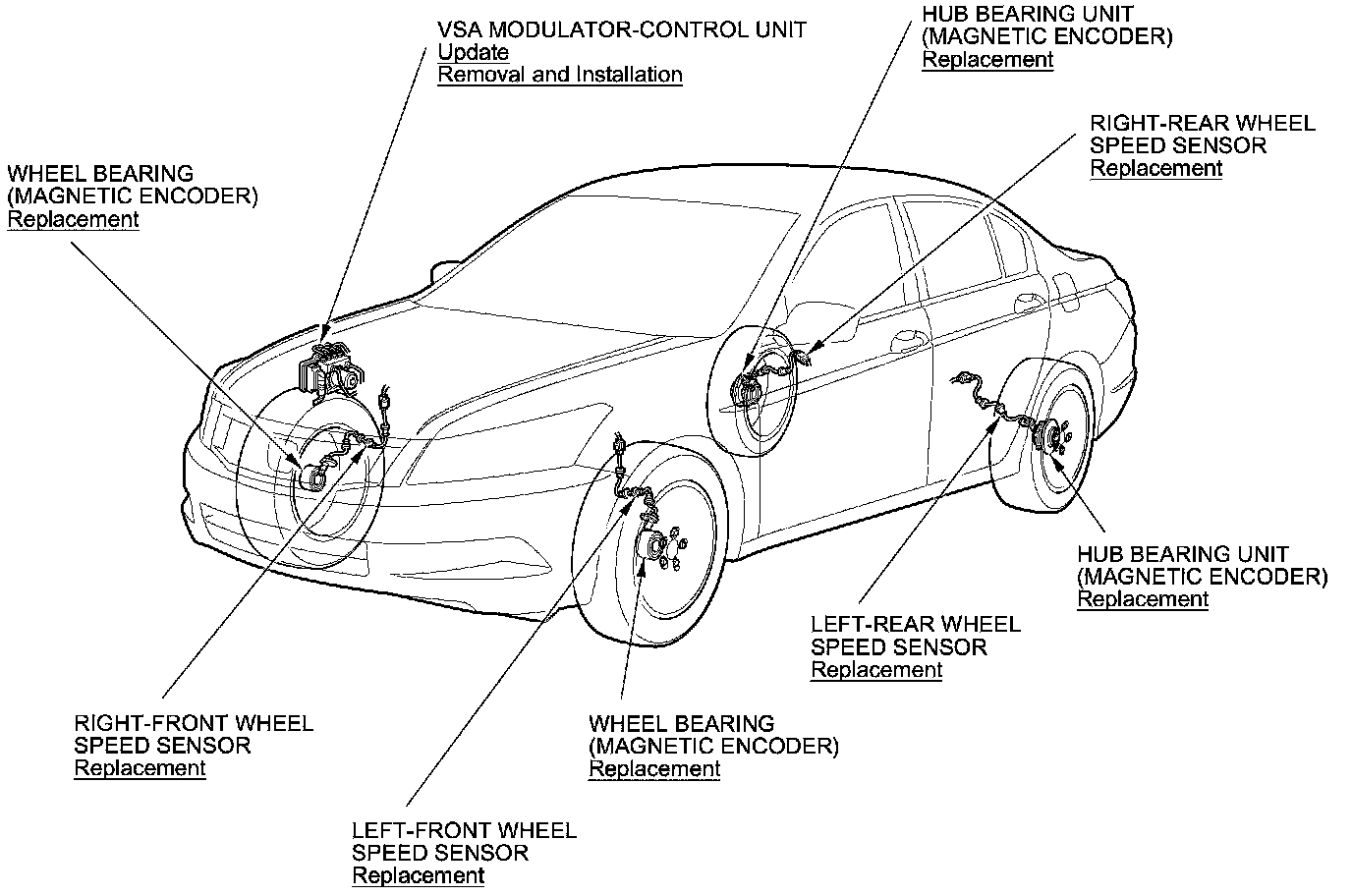 VSA MODULATOR-CONTROL UNIT
Update
Removal and Installation

HUB BEARING UNIT
(MAGNETIC ENCODER)
Replacement

RIGHT-REAR WHEEL
SPEED SENSOR
Replacement

WHEEL BEARING
(MAGNETIC ENCODER)
Replacement

HUB BEARING UNIT
(MAGNETIC ENCODER)
Replacement

LEFT-REAR WHEEL
SPEED SENSOR
Replacement

RIGHT-FRONT WHEEL
SPEED SENSOR
Replacement

WHEEL BEARING
(MAGNETIC ENCODER)
Replacement

LEFT-FRONT WHEEL
SPEED SENSOR
Replacement