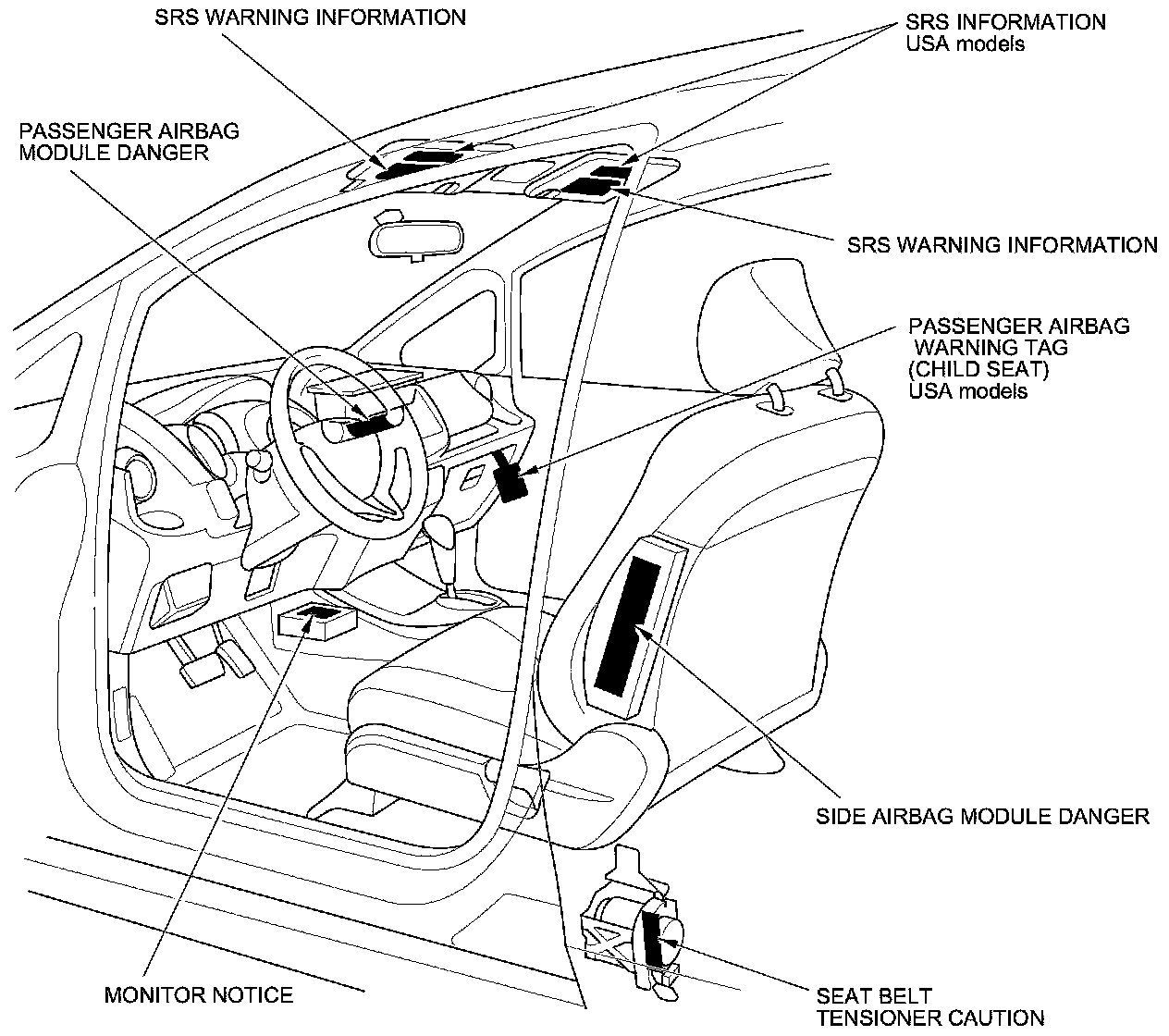 SRS WARNING INFORMATION

SRS INFORMATION
USA models

PASSENGER AIRBAG
MODULE DANGER

SRS WARNING INFORMATION

PASSENGER AIRBAG
WARNING TAG
(CHILD SEAT)
USA models

SIDE AIRBAG MODULE DANGER

MONITOR NOTICE

SEAT BELT
TENSIONER CAUTION