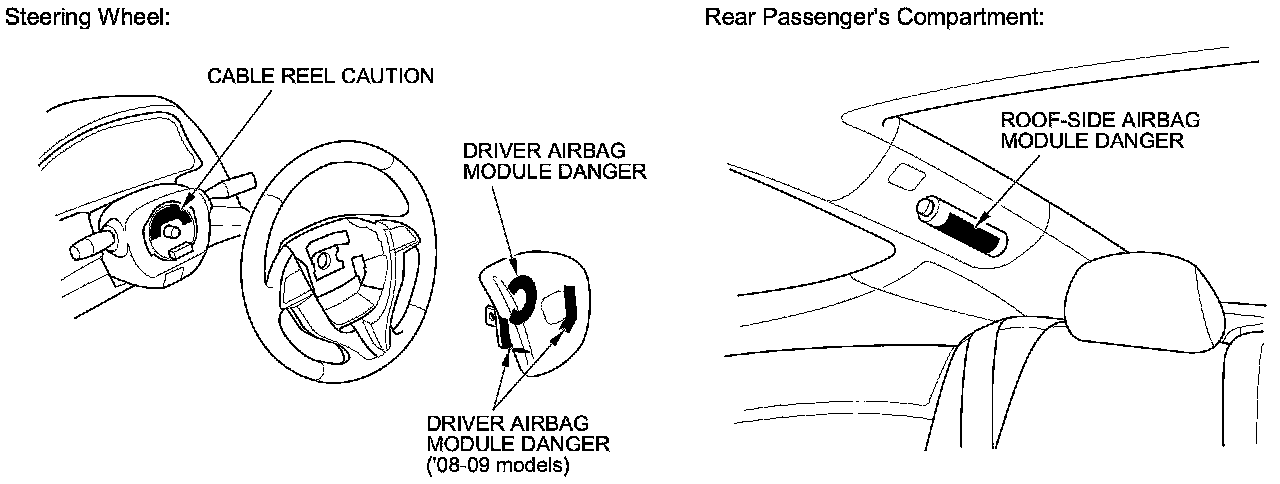 Steering Wheel:

CABLE REEL CAUTION

DRIVER AIRBAG MODULE DANGER

DRIVER AIRBAG MODULE DANGER ('08-09 models)

Rear Passenger's Compartment:

ROOF-SIDE AIRBAG MODULE DANGER