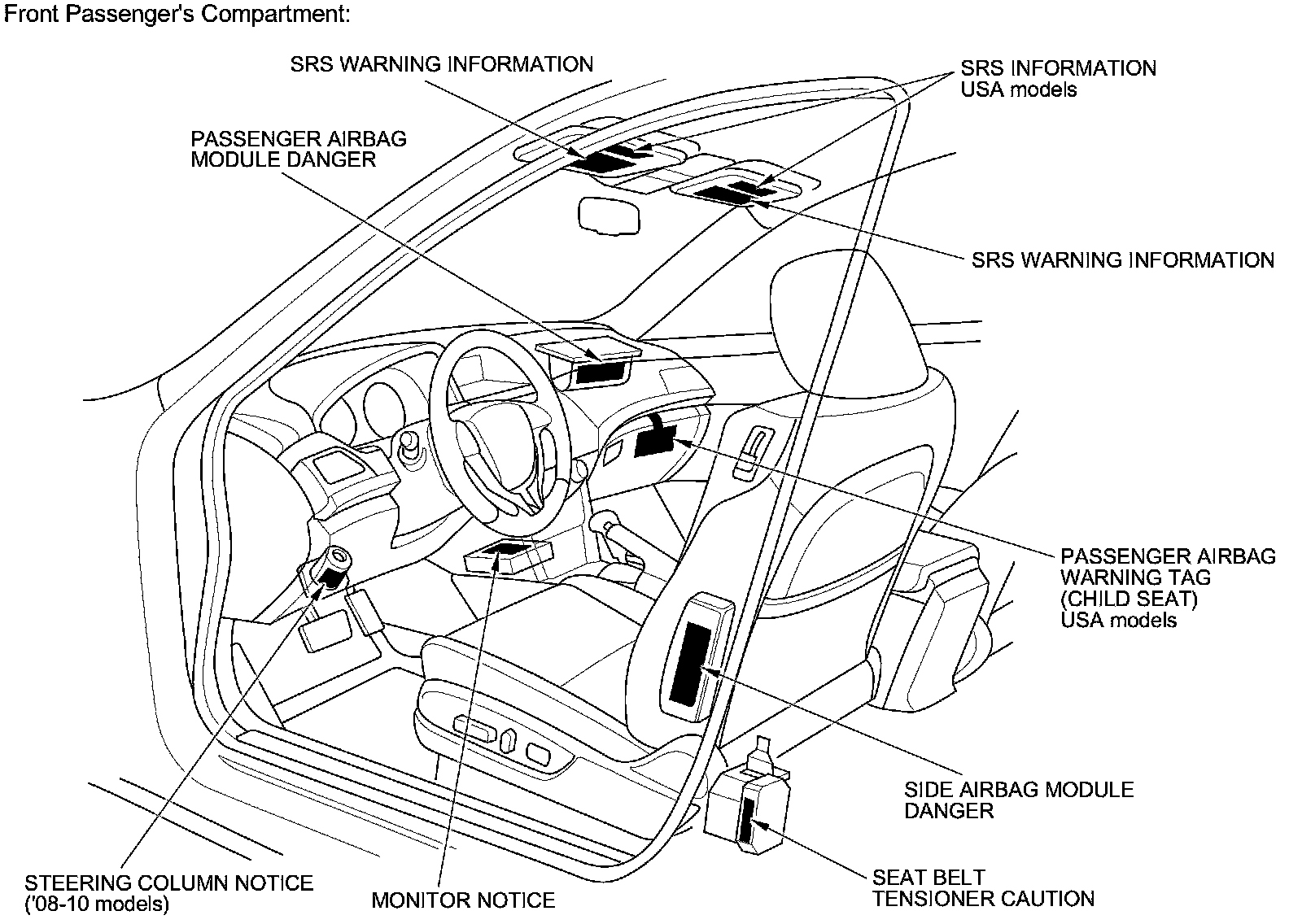 Front Passenger's Compartment:

SRS WARNING INFORMATION

SRS INFORMATION
USA models

PASSENGER AIRBAG
MODULE DANGER

SRS WARNING INFORMATION

PASSENGER AIRBAG
WARNING TAG
(CHILD SEAT)
USA models

SIDE AIRBAG MODULE
DANGER

SEAT BELT
TENSIONER CAUTION

STEERING COLUMN NOTICE
('08-10 models)

MONITOR NOTICE