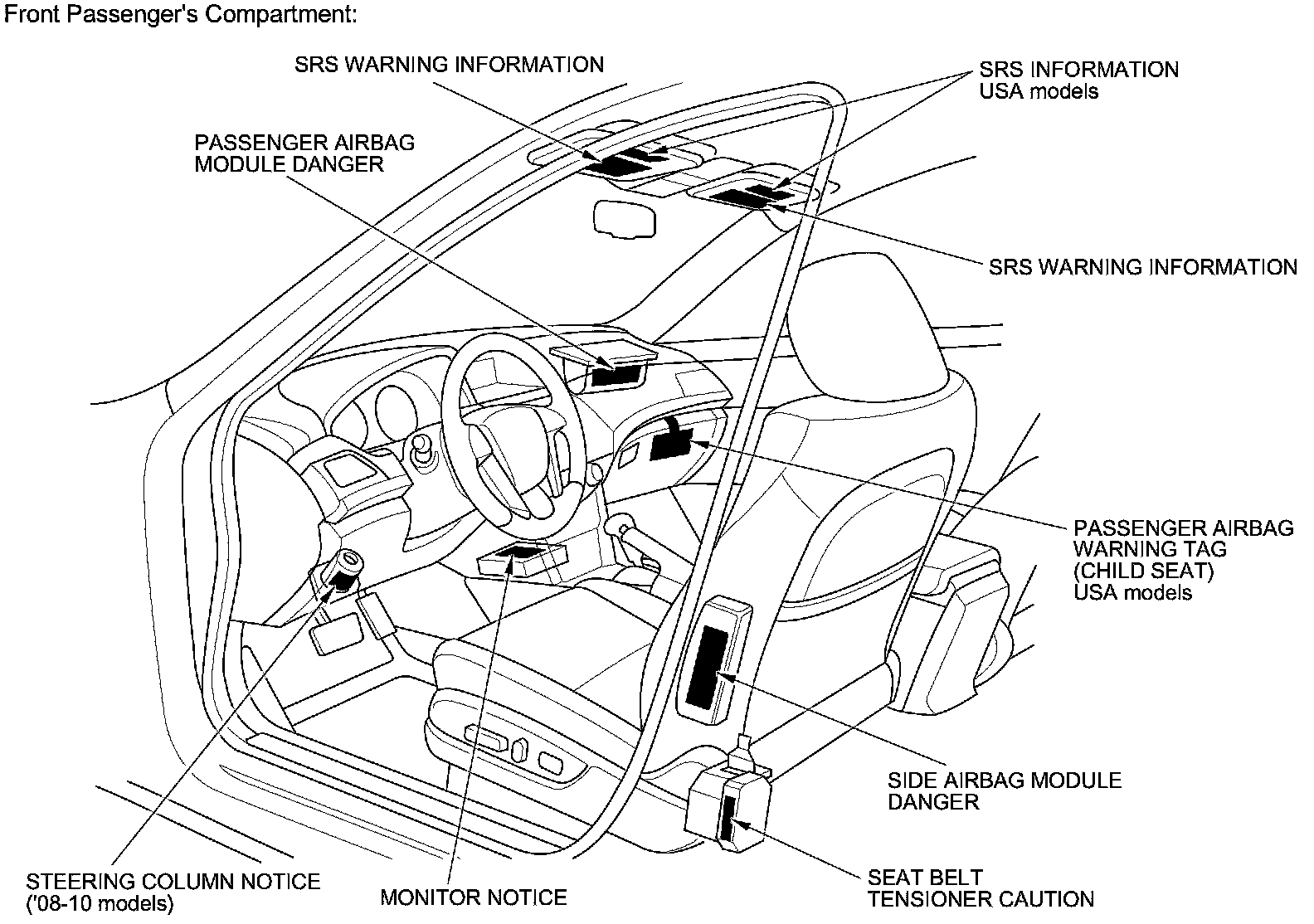 Front Passenger's Compartment:

SRS WARNING INFORMATION

SRS INFORMATION
USA models

PASSENGER AIRBAG
MODULE DANGER

SRS WARNING INFORMATION

PASSENGER AIRBAG
WARNING TAG
(CHILD SEAT)
USA models

SIDE AIRBAG MODULE
DANGER

SEAT BELT
TENSIONER CAUTION

STEERING COLUMN NOTICE
('08-10 models)

MONITOR NOTICE