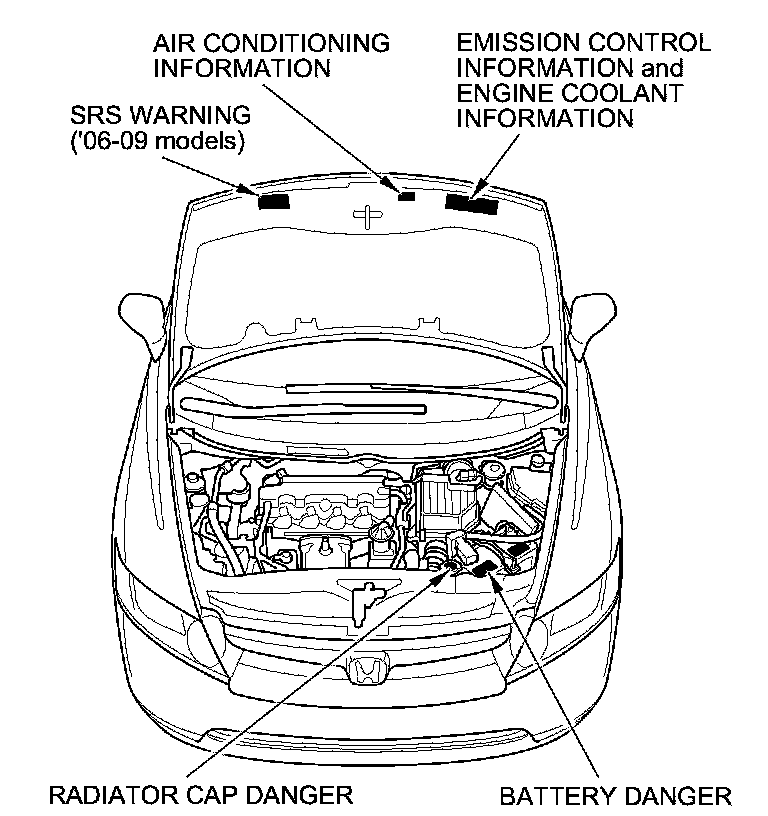 AIR CONDITIONING INFORMATION

EMISSION CONTROL INFORMATION and ENGINE COOLANT INFORMATION

SRS WARNING ('06-09 models)

RADIATOR CAP DANGER

BATTERY DANGER