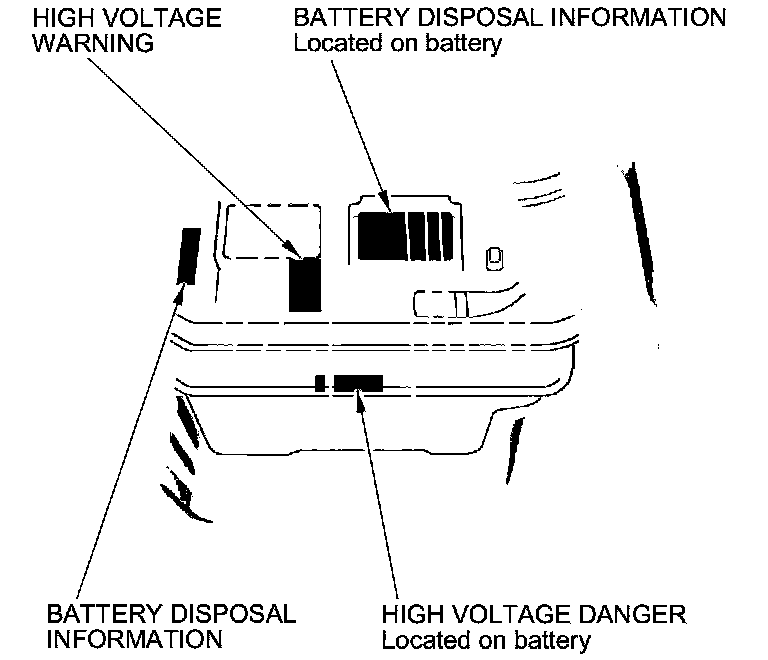 HIGH VOLTAGE WARNING

BATTERY DISPOSAL INFORMATION
Located on battery

BATTERY DISPOSAL INFORMATION

HIGH VOLTAGE DANGER
Located on battery