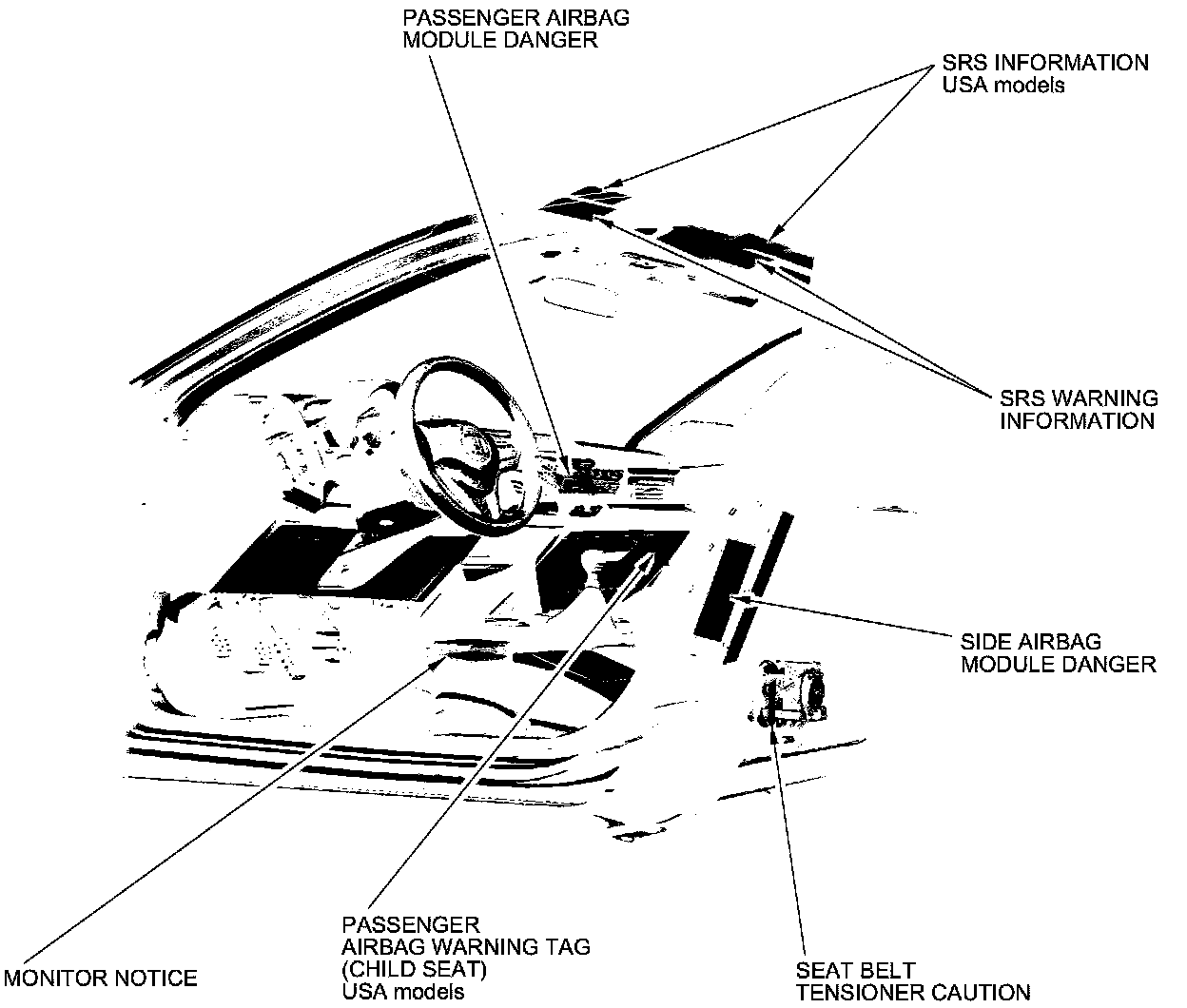 PASSENGER AIRBAG
MODULE DANGER

SRS INFORMATION
USA models

SRS WARNING
INFORMATION

SIDE AIRBAG
MODULE DANGER

MONITOR NOTICE

PASSENGER
AIRBAG WARNING TAG
(CHILD SEAT)
USA models

SEAT BELT
TENSIONER CAUTION