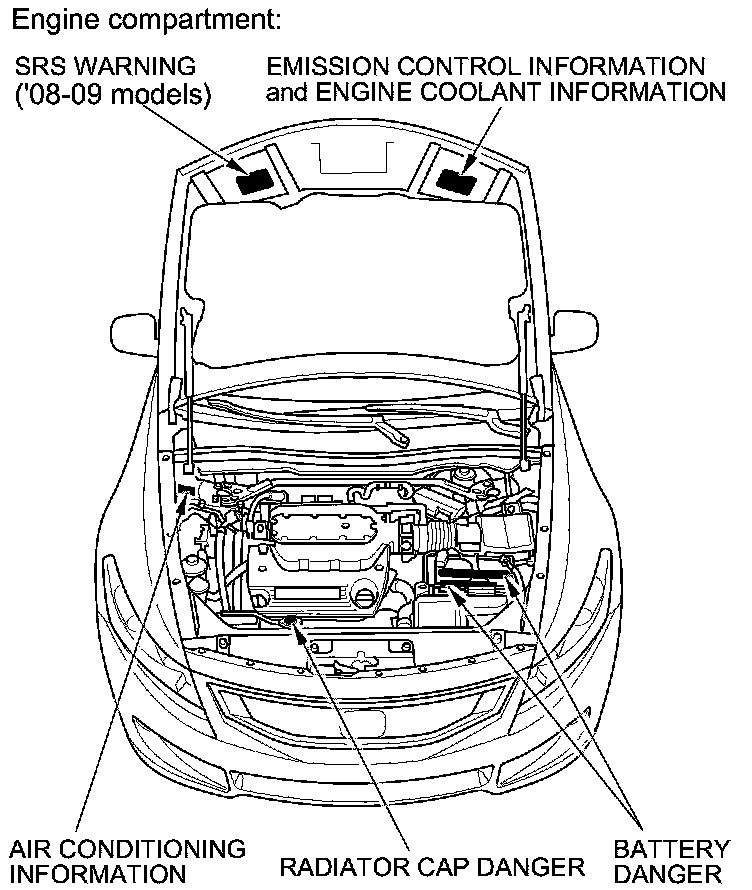 Engine compartment:

SRS WARNING ('08-09 models)

EMISSION CONTROL INFORMATION and ENGINE COOLANT INFORMATION

AIR CONDITIONING INFORMATION

RADIATOR CAP DANGER

BATTERY DANGER