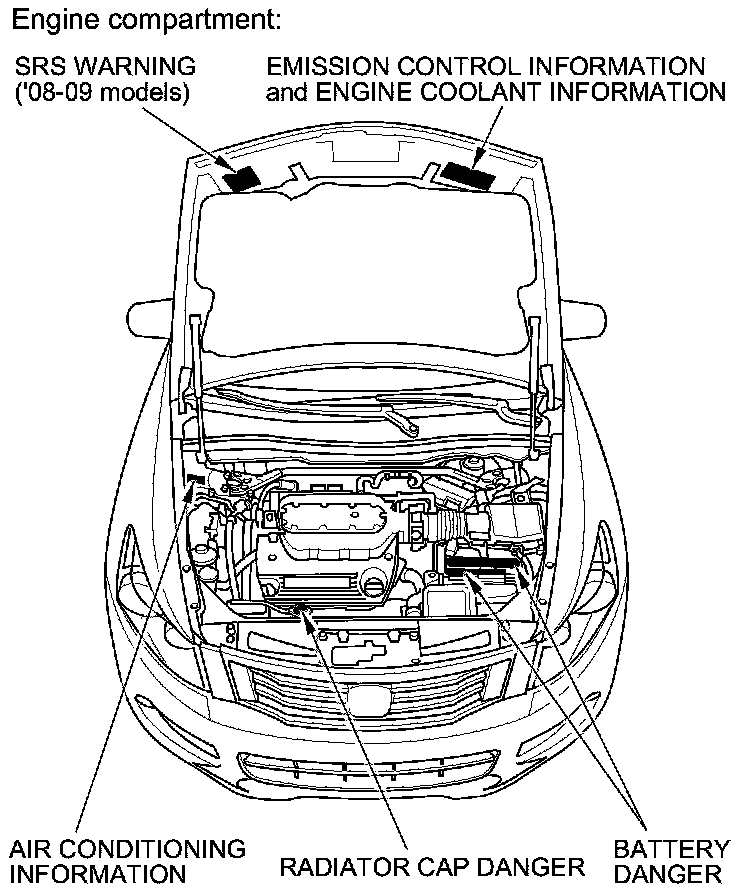 Engine compartment:

SRS WARNING ('08-09 models)

EMISSION CONTROL INFORMATION and ENGINE COOLANT INFORMATION

AIR CONDITIONING INFORMATION

RADIATOR CAP DANGER

BATTERY DANGER