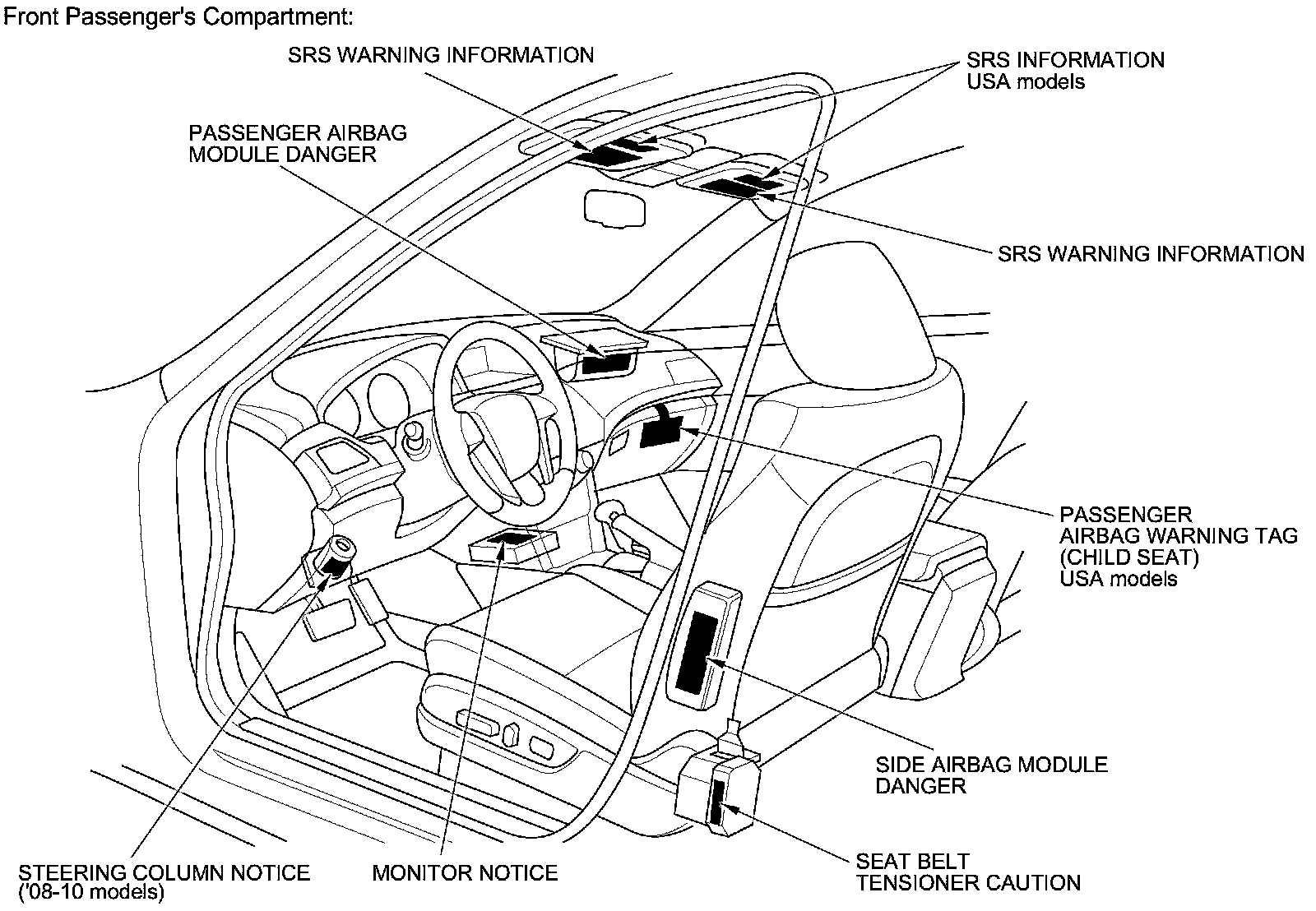 Front Passenger's Compartment:

SRS WARNING INFORMATION

SRS INFORMATION
USA models

PASSENGER AIRBAG
MODULE DANGER

SRS WARNING INFORMATION

PASSENGER
AIRBAG WARNING TAG
(CHILD SEAT)
USA models

SIDE AIRBAG MODULE
DANGER

SEAT BELT
TENSIONER CAUTION

STEERING COLUMN NOTICE
('08-10 models)

MONITOR NOTICE