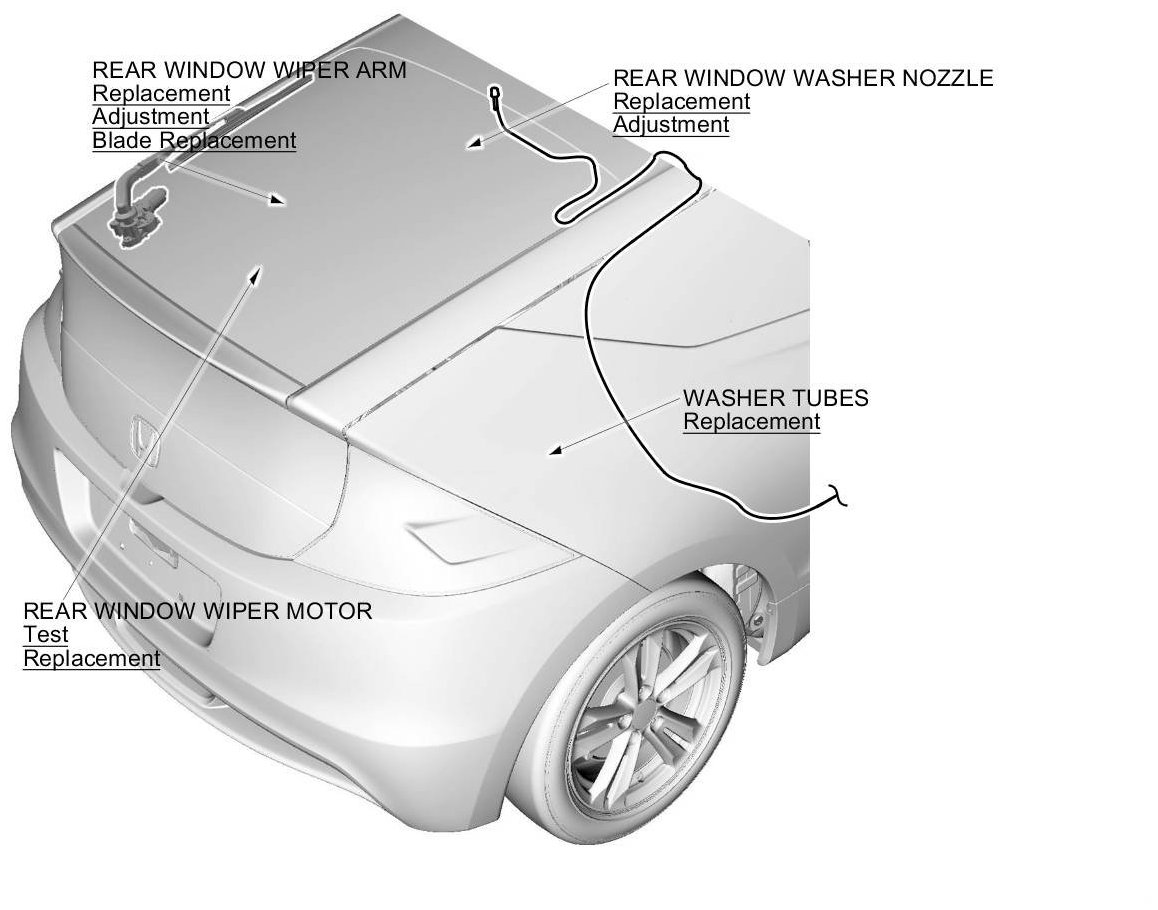 REAR WINDOW WIPER ARM
Replacement
Adjustment
Blade Replacement

REAR WINDOW WASHER NOZZLE
Replacement
Adjustment

WASHER TUBES
Replacement

REAR WINDOW WIPER MOTOR
Test
Replacement