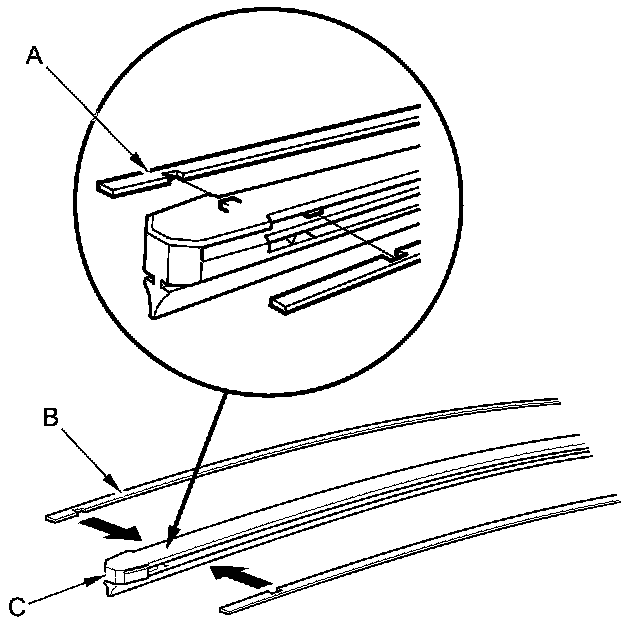 A

B

C