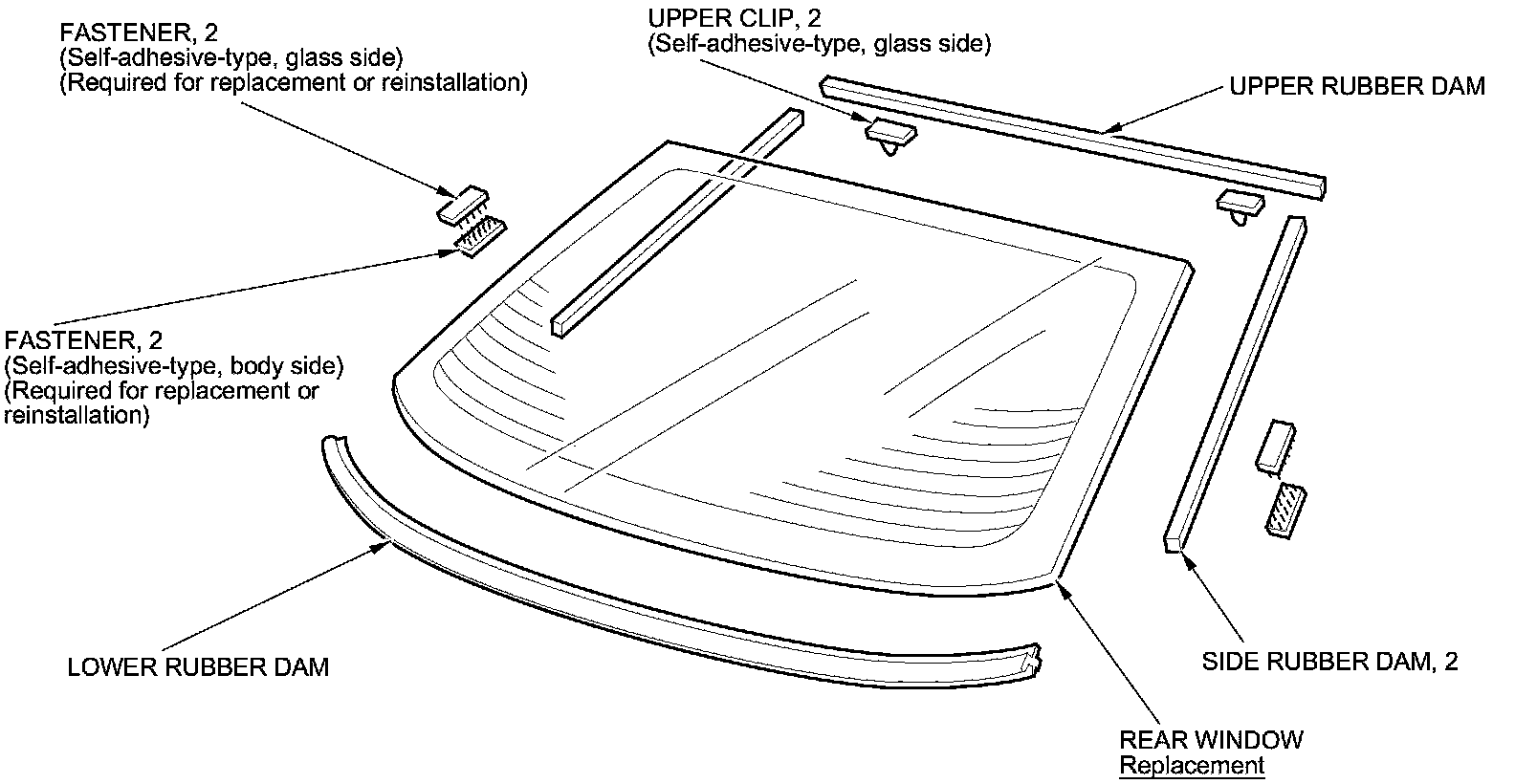 FASTENER, 2
(Self-adhesive-type, glass side)
(Required for replacement or reinstallation)

UPPER CLIP, 2
(Self-adhesive-type, glass side)

UPPER RUBBER DAM

FASTENER, 2
(Self-adhesive-type, body side)
(Required for replacement or reinstallation)

LOWER RUBBER DAM

SIDE RUBBER DAM, 2

REAR WINDOW
Replacement