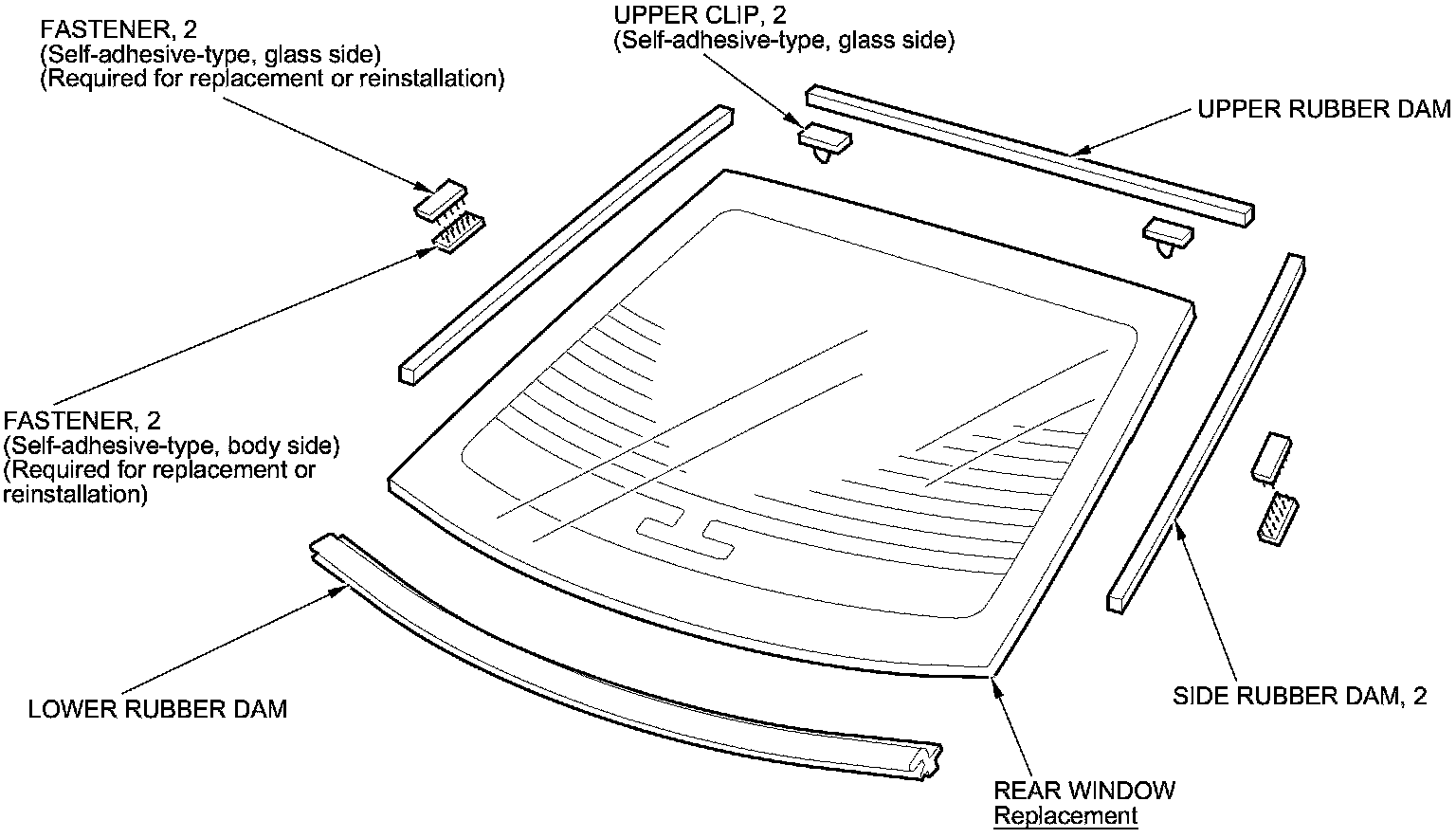 FASTENER, 2
(Self-adhesive-type, glass side)
(Required for replacement or reinstallation)

UPPER CLIP, 2
(Self-adhesive-type, glass side)

UPPER RUBBER DAM

FASTENER, 2
(Self-adhesive-type, body side)
(Required for replacement or reinstallation)

LOWER RUBBER DAM

SIDE RUBBER DAM, 2

REAR WINDOW
Replacement