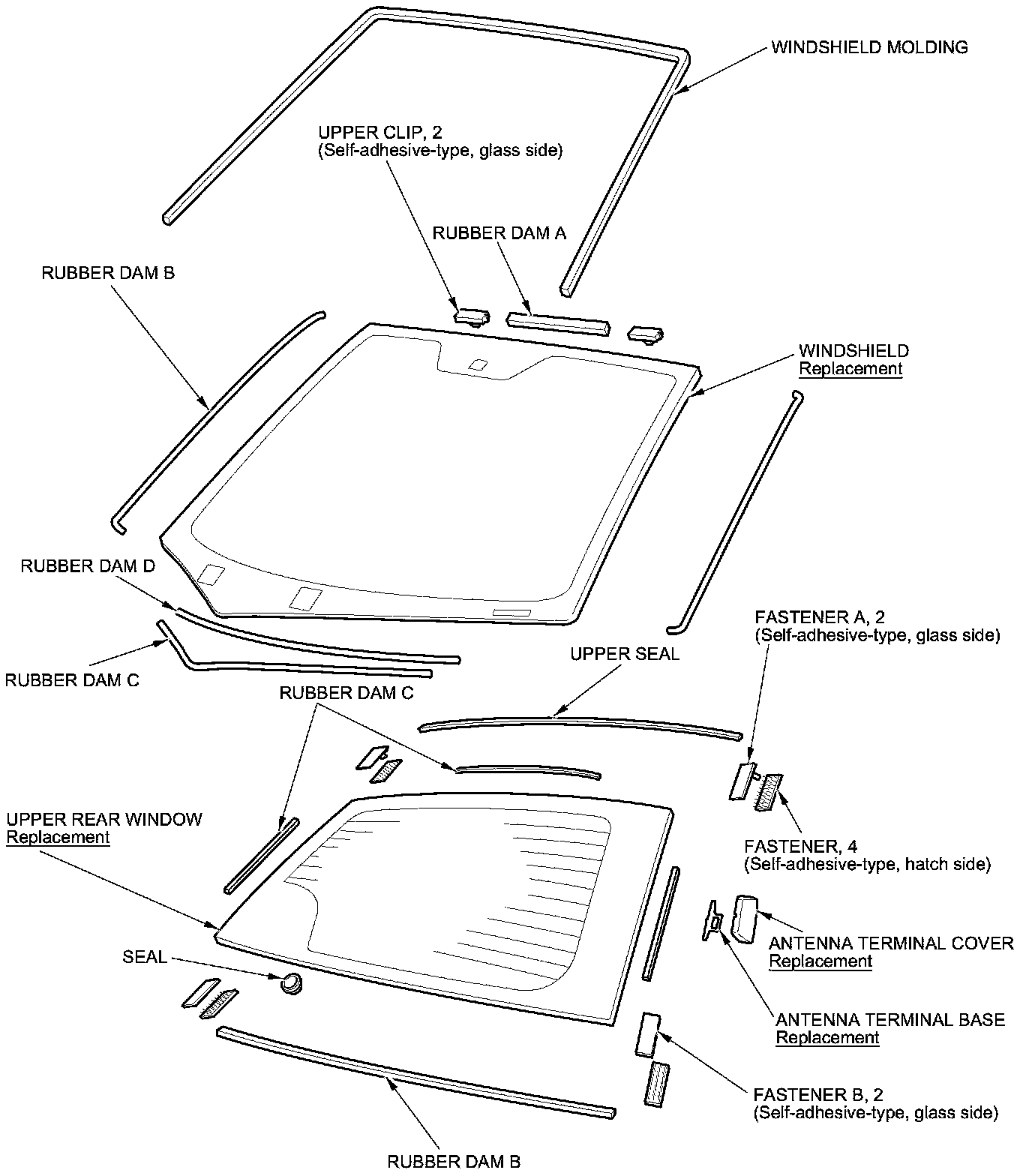 WINDSHIELD MOLDING

UPPER CLIP, 2
(Self-adhesive-type, glass side)

RUBBER DAM A

RUBBER DAM B

WINDSHIELD
Replacement

RUBBER DAM D

RUBBER DAM C

FASTENER A, 2
(Self-adhesive-type, glass side)

UPPER SEAL

RUBBER DAM C

UPPER REAR WINDOW
Replacement

FASTENER, 4
(Self-adhesive-type, hatch side)

ANTENNA TERMINAL COVER
Replacement

SEAL

ANTENNA TERMINAL BASE
Replacement

FASTENER B, 2
(Self-adhesive-type, glass side)

RUBBER DAM B