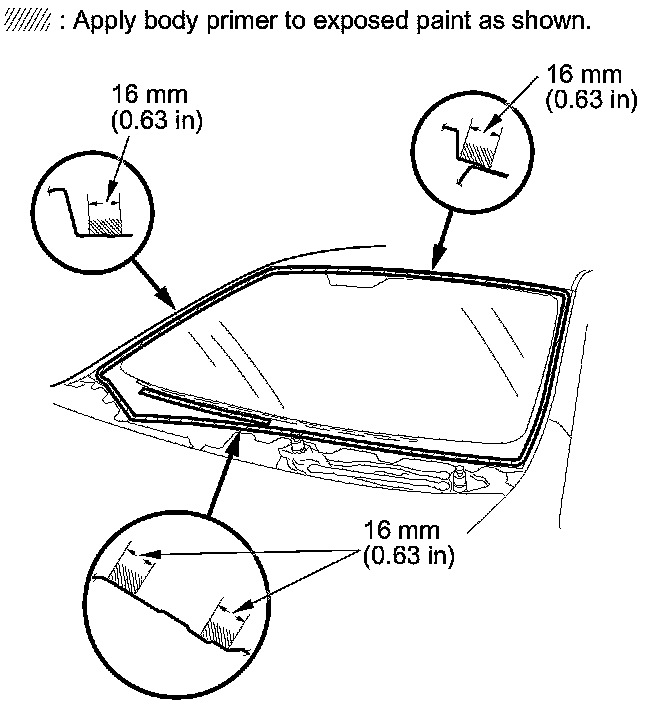 : Apply body primer to exposed paint as shown.

16 mm
(0.63 in)

16 mm
(0.63 in)

16 mm
(0.63 in)