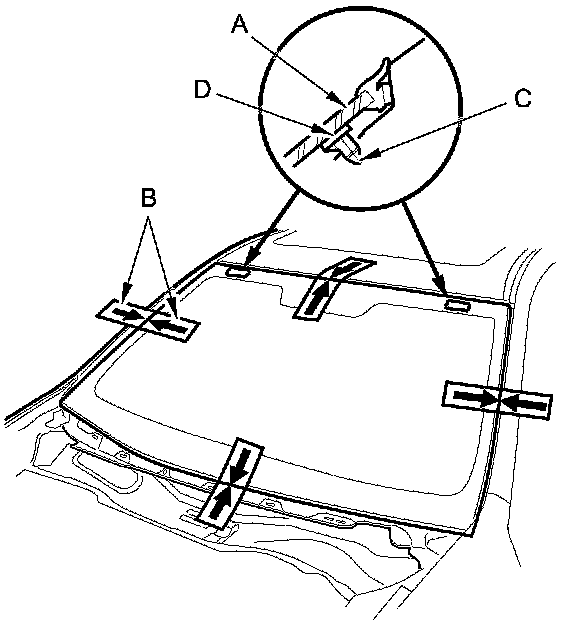 A
D
C
B