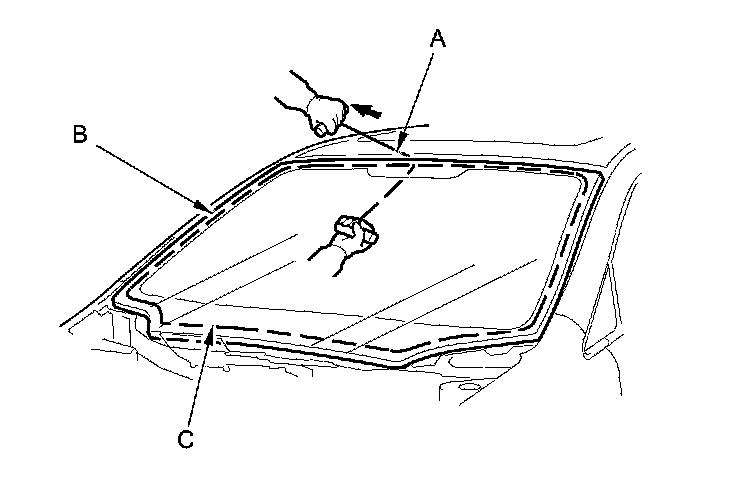 A

B

C