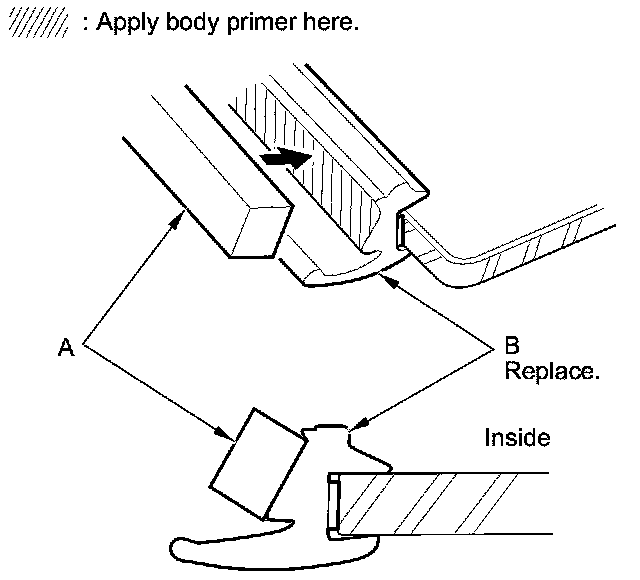 : Apply body primer here.

A

B
Replace.

Inside