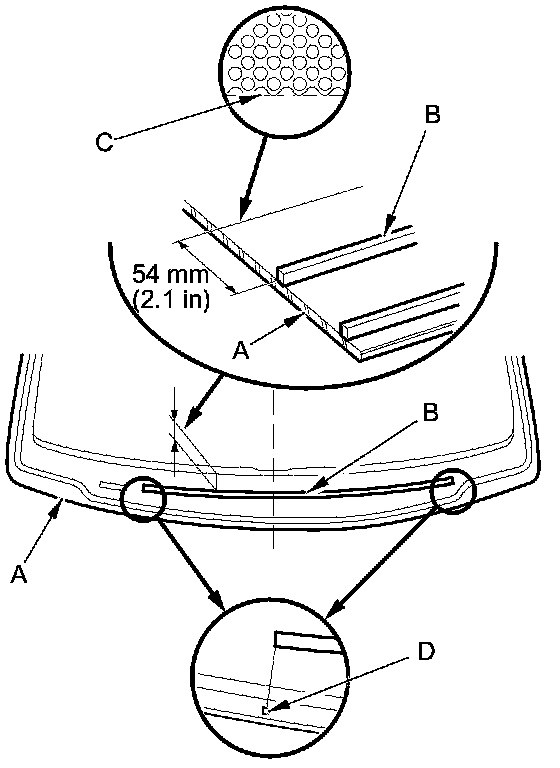 C

B

54 mm
(2.1 in)

A

B

A

D