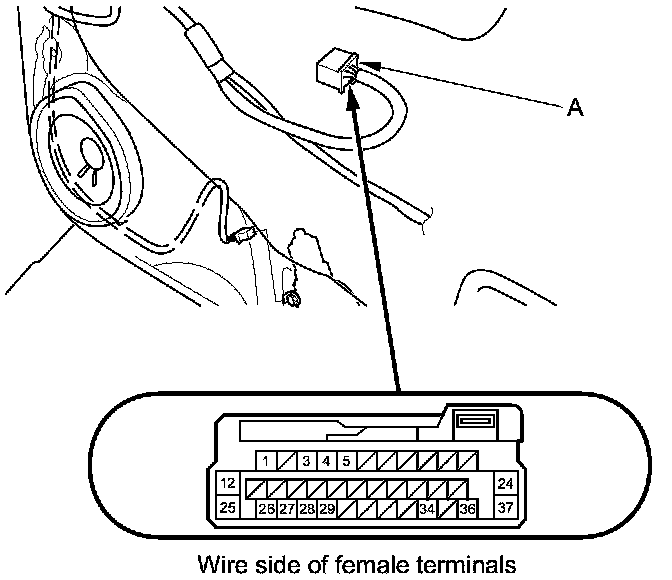 A

1 3 4 5
12 24
25 26 27 28 29 34 36 37

Wire side of female terminals