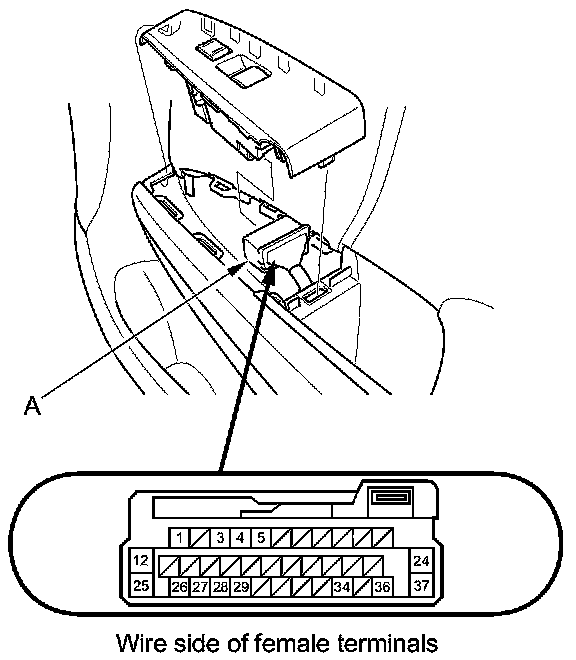 A

1 3 4 5
12 24
25 26 27 28 29 34 36 37

Wire side of female terminals