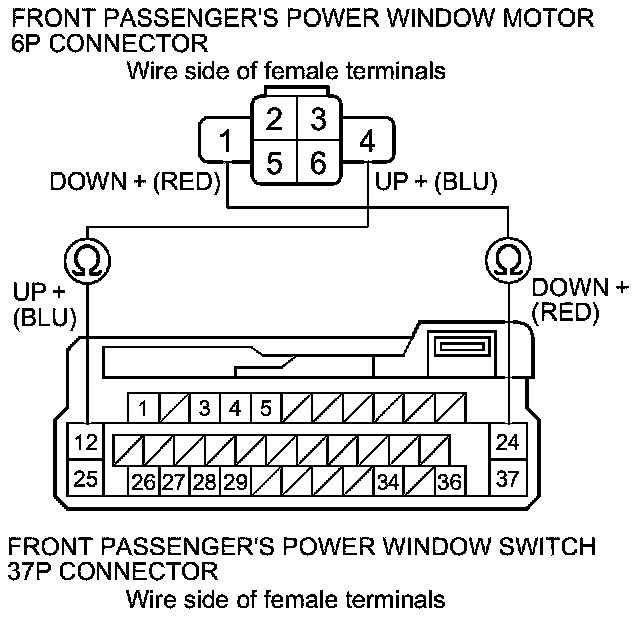 FRONT PASSENGER'S POWER WINDOW MOTOR
6P CONNECTOR

Wire side of female terminals

2 3
1 4
5 6

DOWN + (RED)

UP + (BLU)

Ω

Ω

UP +
(BLU)

DOWN +
(RED)

1 3 4 5

12

24

25

26 27 28 29 34 36

37

FRONT PASSENGER'S POWER WINDOW SWITCH
37P CONNECTOR

Wire side of female terminals