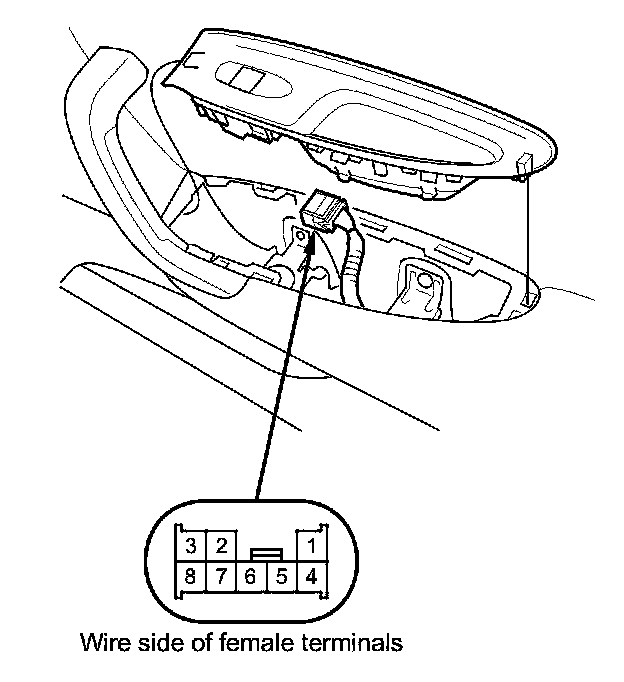 3 2 1
8 7 6 5 4

Wire side of female terminals