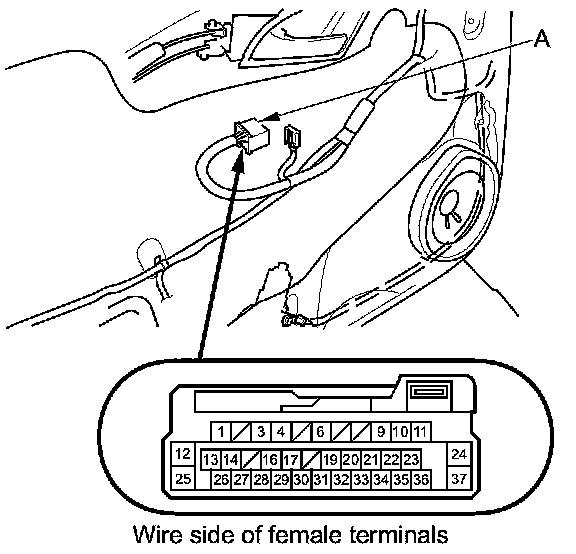 A

1 3 4 6 9 10 11
12 13 14 16 17 19 20 21 22 23 24
25 26 27 28 29 30 31 32 33 34 35 36 37

Wire side of female terminals