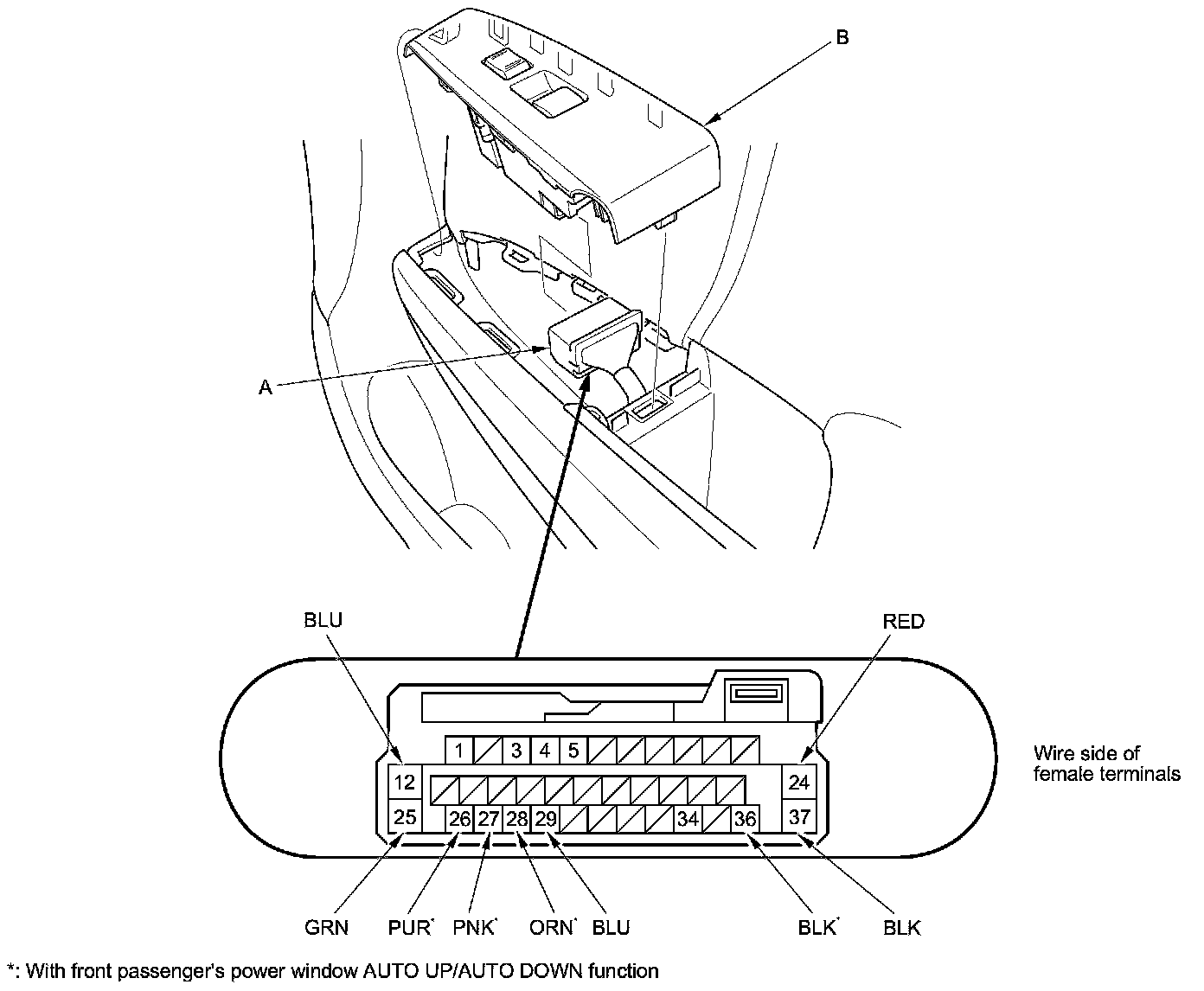 B

A

BLU

RED

1 3 4 5

12

24

25 26 27 28 29 34 36 37

Wire side of female terminals

GRN PUR* PNK* ORN* BLU BLK* BLK

*: With front passenger's power window AUTO UP/AUTO DOWN function