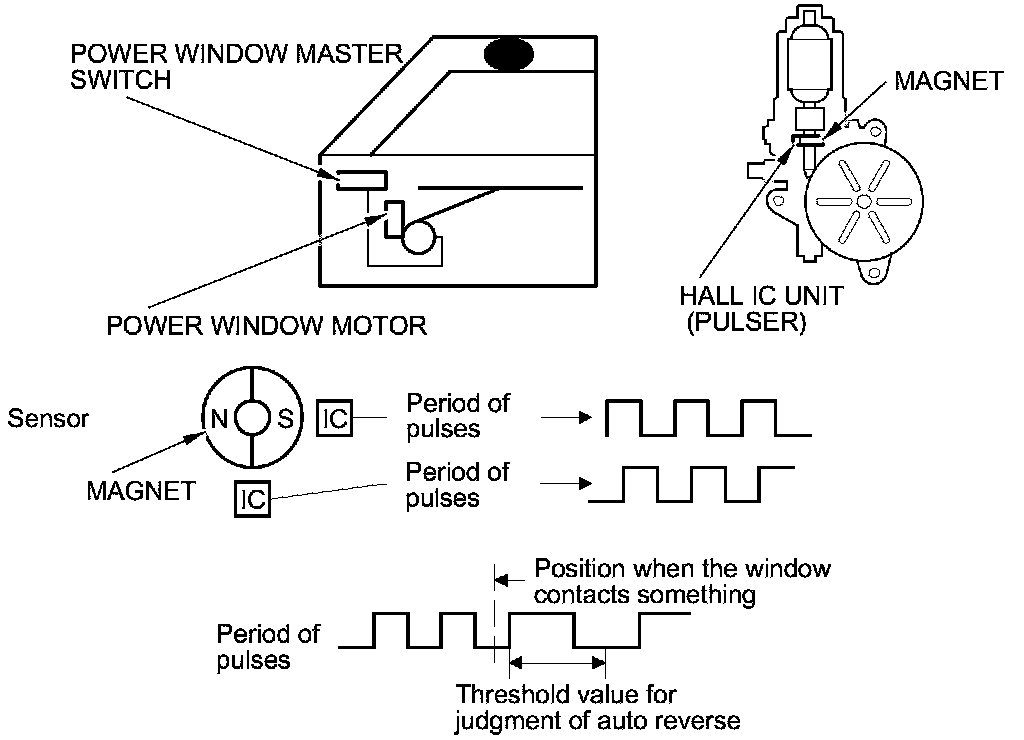 POWER WINDOW MASTER SWITCH

MAGNET

POWER WINDOW MOTOR

HALL IC UNIT (PULSER)

Sensor

N

S

IC

Period of pulses

MAGNET

IC

Period of pulses

Position when the window contacts something

Period of pulses

Threshold value for judgment of auto reverse