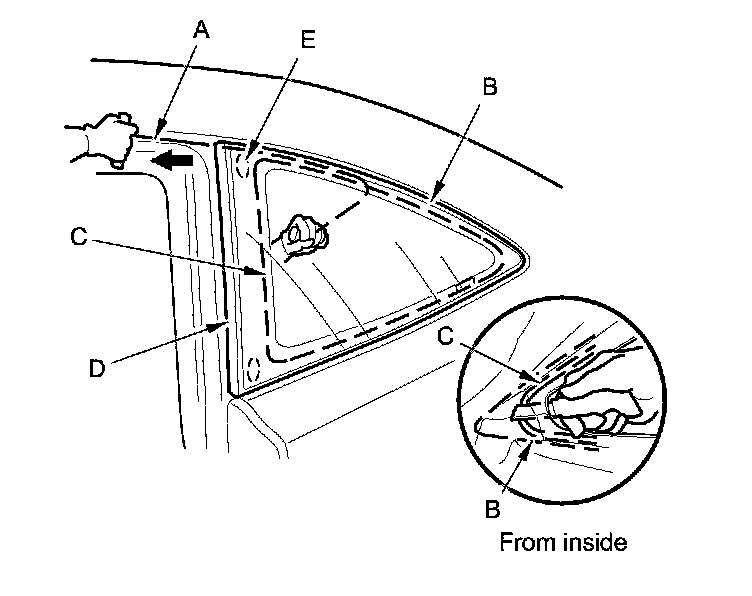 A
E
B
C
D
C
B
From inside