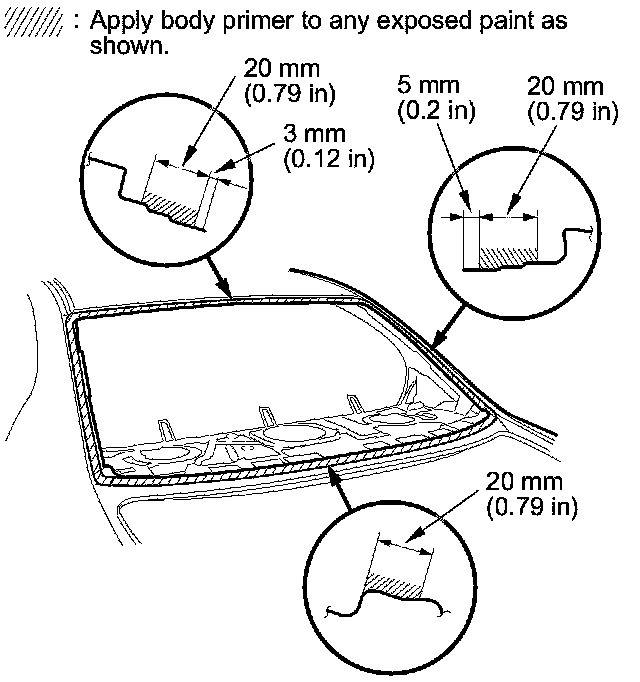 : Apply body primer to any exposed paint as shown.

20 mm
(0.79 in)

3 mm
(0.12 in)

5 mm
(0.2 in)

20 mm
(0.79 in)

20 mm
(0.79 in)