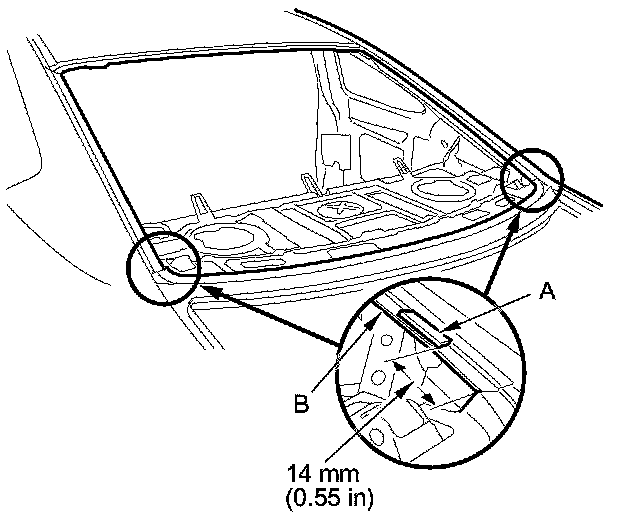 A
B
14 mm
(0.55 in)