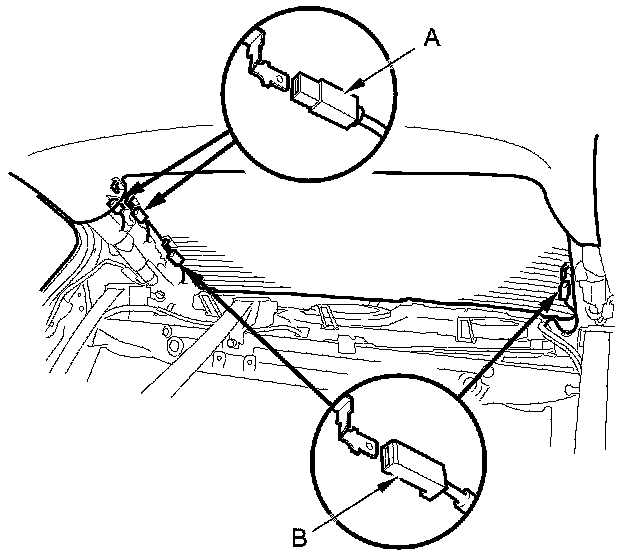 A

B