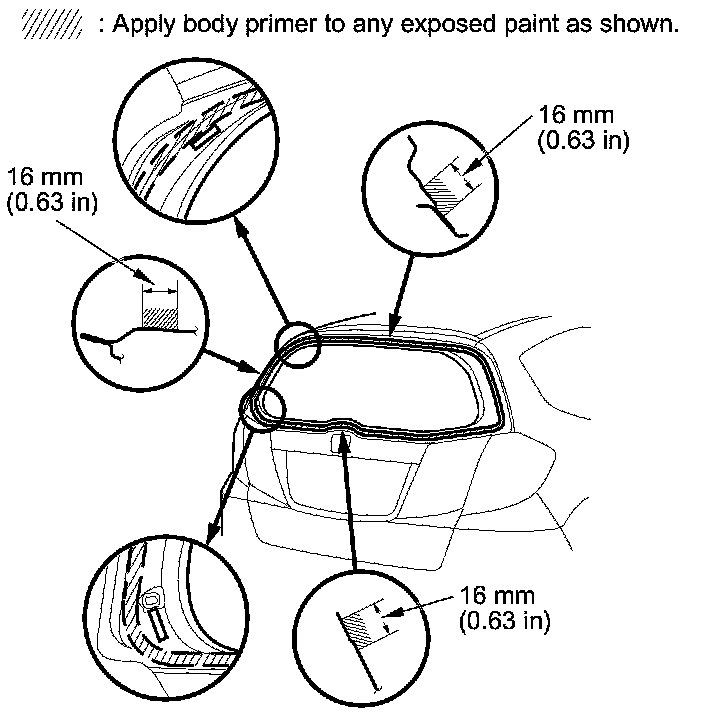 : Apply body primer to any exposed paint as shown.

16 mm
(0.63 in)

16 mm
(0.63 in)

16 mm
(0.63 in)