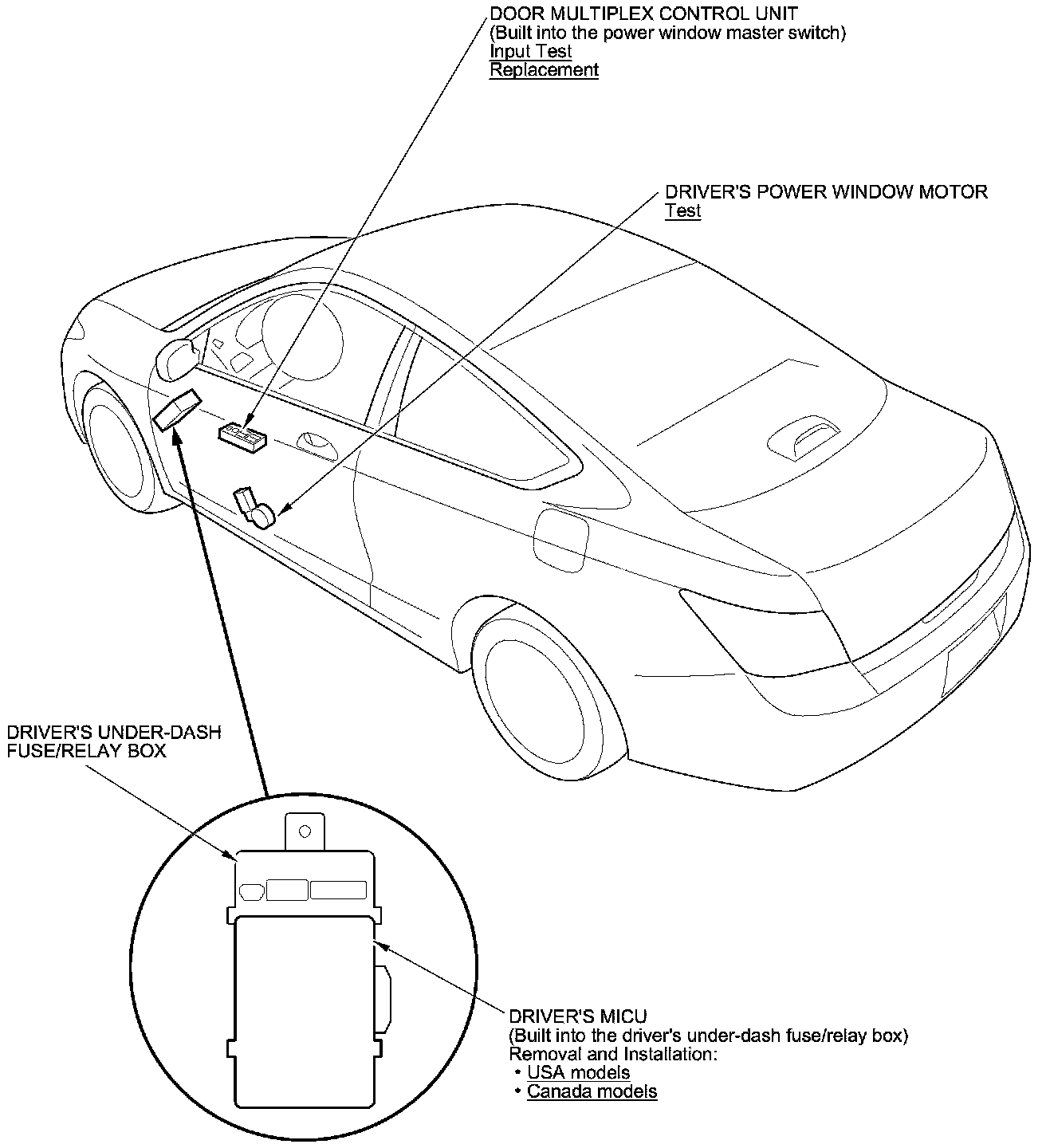 DOOR MULTIPLEX CONTROL UNIT
(Built into the power window master switch)
Input Test
Replacement

DRIVER'S POWER WINDOW MOTOR
Test

DRIVER'S UNDER-DASH
FUSE/RELAY BOX

DRIVER'S MICU
(Built into the driver's under-dash fuse/relay box)
Removal and Installation:
• USA models
• Canada models