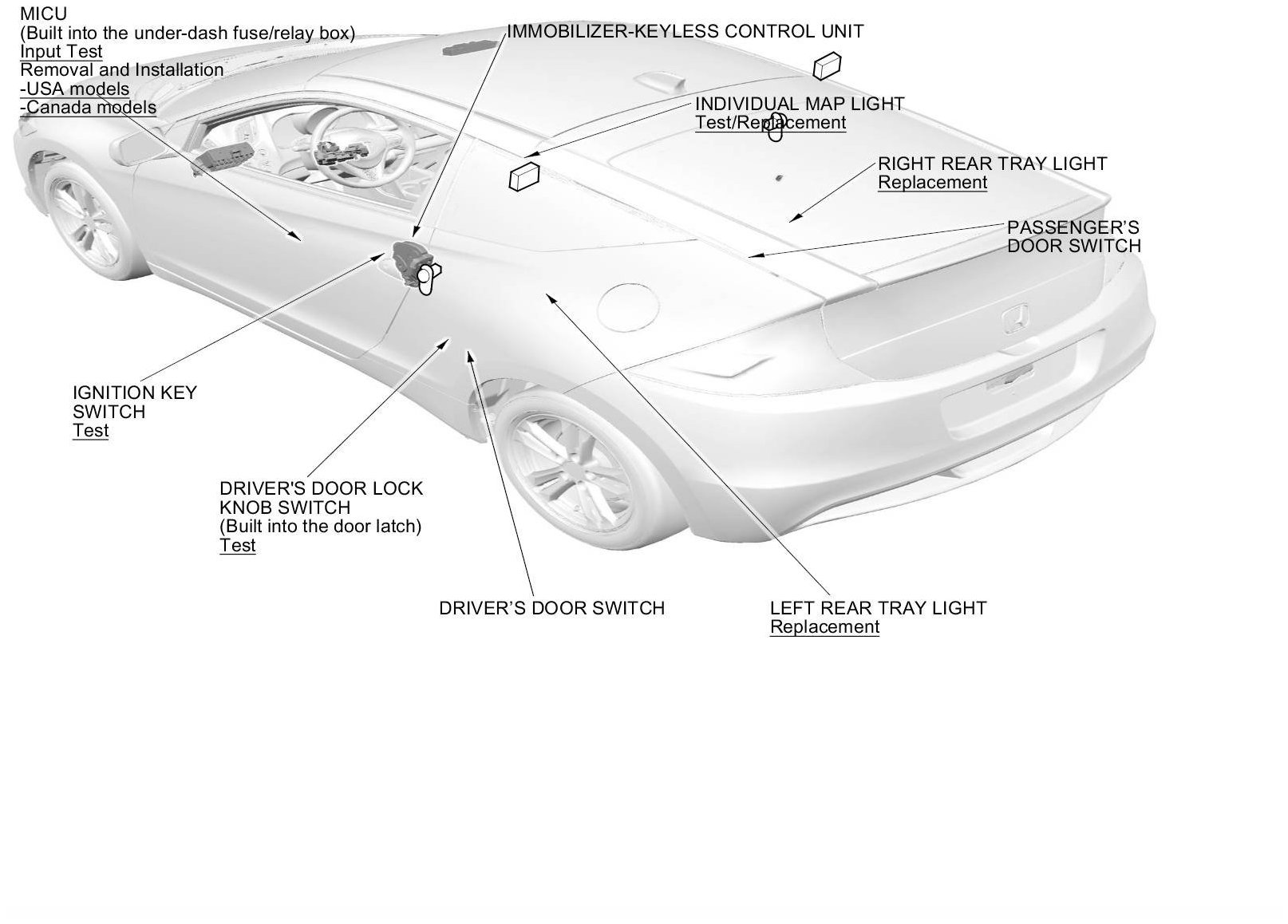 MICU
(Built into the under-dash fuse/relay box)
Input Test
Removal and Installation
-USA models
-Canada models

IMMOBILIZER-KEYLESS CONTROL UNIT

INDIVIDUAL MAP LIGHT
Test/Replacement

RIGHT REAR TRAY LIGHT
Replacement

PASSENGER'S
DOOR SWITCH

IGNITION KEY
SWITCH
Test

DRIVER'S DOOR LOCK
KNOB SWITCH
(Built into the door latch)
Test

DRIVER'S DOOR SWITCH

LEFT REAR TRAY LIGHT
Replacement