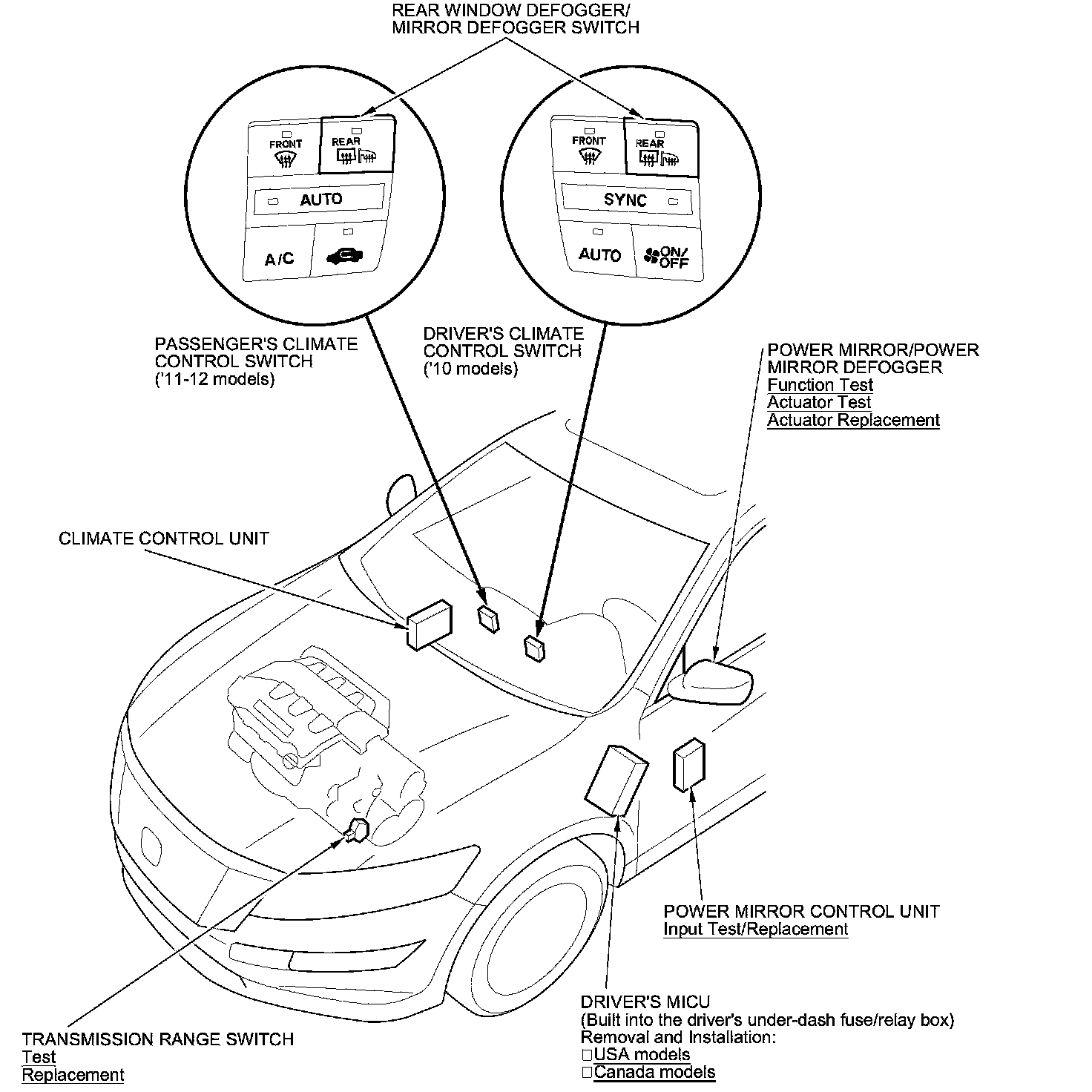 REAR WINDOW DEFOGGER/
MIRROR DEFOGGER SWITCH

FRONT
REAR
AUTO
A/C

FRONT
REAR
SYNC
AUTO
ON/
OFF

PASSENGER'S CLIMATE CONTROL SWITCH ('11-12 models)

DRIVER'S CLIMATE CONTROL SWITCH ('10 models)

POWER MIRROR/POWER MIRROR DEFOGGER
Function Test
Actuator Test
Actuator Replacement

CLIMATE CONTROL UNIT

POWER MIRROR CONTROL UNIT
Input Test/Replacement

DRIVER'S MICU
(Built into the driver's under-dash fuse/relay box)
Removal and Installation:
□USA models
□Canada models

TRANSMISSION RANGE SWITCH
Test
Replacement