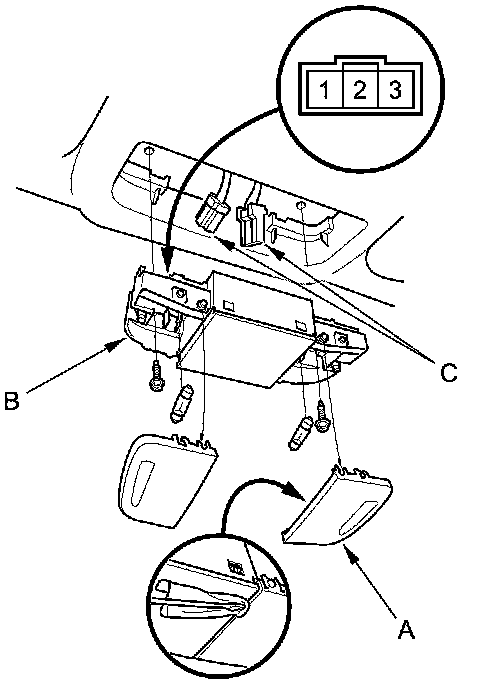 1 2 3

C

B

A